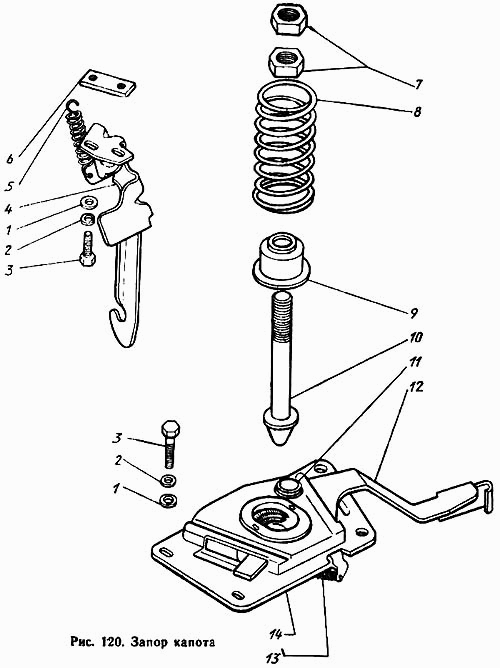 7
8
6
5
4
1
2
3
9
10
11
12
3
2
1
14
13
Рис. 120. Запор капота