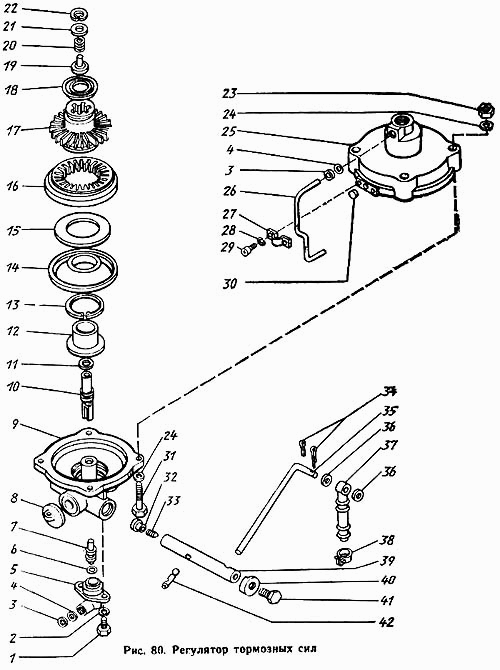 22
21
20
19
18
17
16
15
14
13
12
11
10
9
8
7
6
5
4
3
2
1

23
24
25
4
3
26
27
28
29
30

24
31
32
33

34
35
36
37
36
38
39
40
41
42

Рис. 80. Регулятор тормозных сил