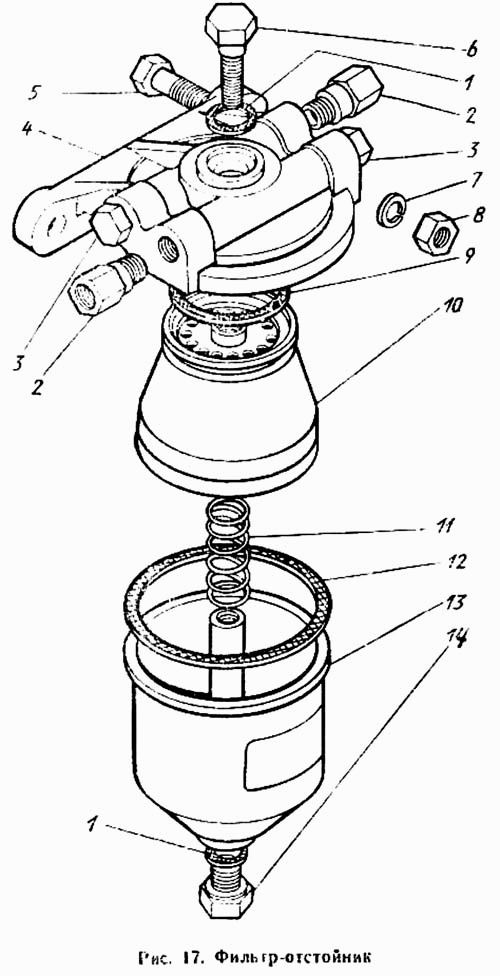 6
1
5
2
4
3
7
8
9
3
2
10
11
12
13
14
1

Рис. 17. Фильтр-отстойник