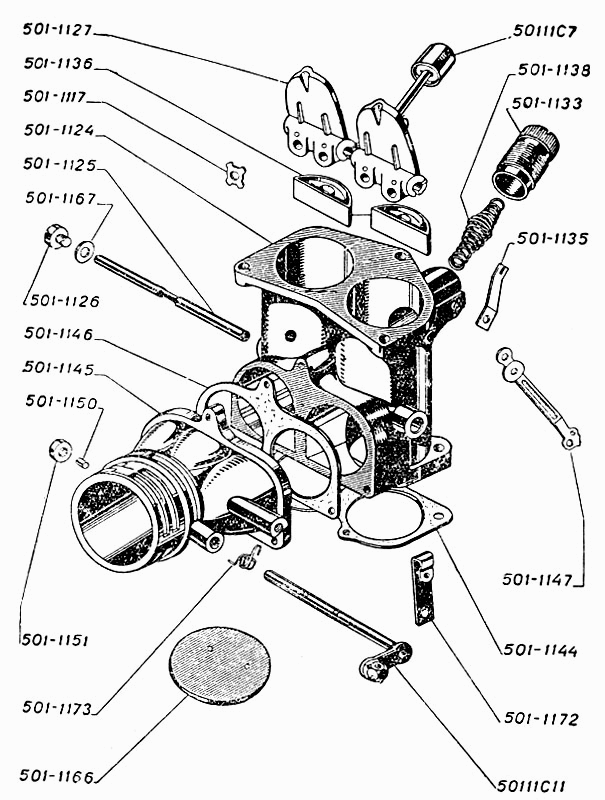 501-1127
501-1136
501-1117
501-1124
501-1125
501-1167
501-1126
501-1146
501-1145
501-1150
501-1151
501-1173
501-1166
50111C7
501-1138
501-1133
501-1135
501-1147
501-1144
501-1172
50111C11