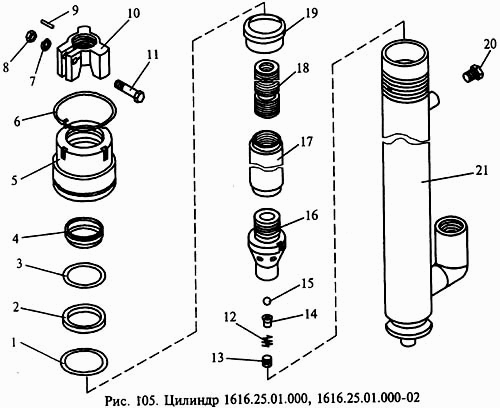 9
10
8
7
11
6
5
4
3
2
1
19
18
17
16
15
14
12
13
20
21

Рис. 105. Цилиндр 1616.25.01.000, 1616.25.01.000-02