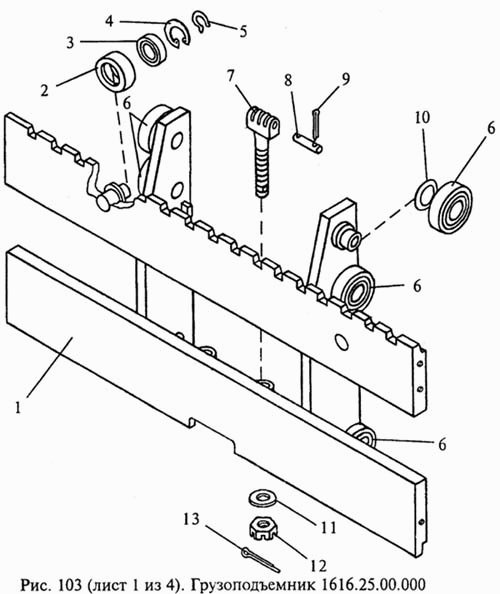 4
5
3
2
6
7
8
9
10
6
6
1
6
11
13
12
Рис. 103 (лист 1 из 4). Грузоподъемник 1616.25.00.000