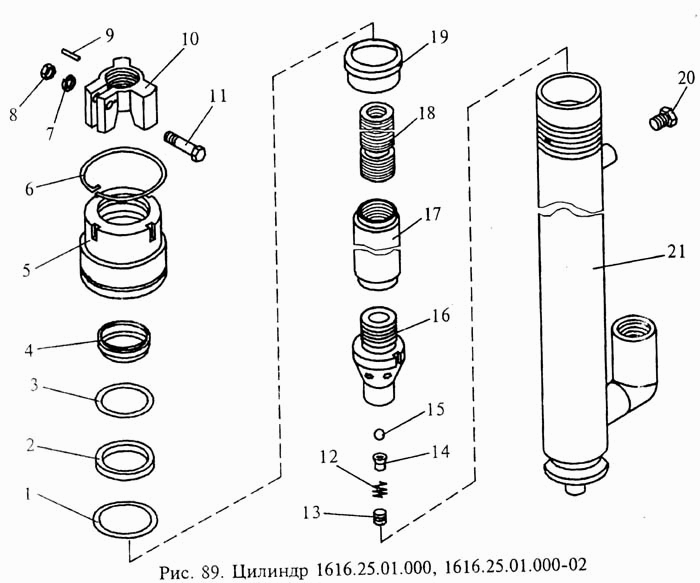 9
10
8
7
11
6
5
4
3
2
1
19
18
17
16
15
14
12
13
20
21
Рис. 89. Цилиндр 1616.25.01.000, 1616.25.01.000-02