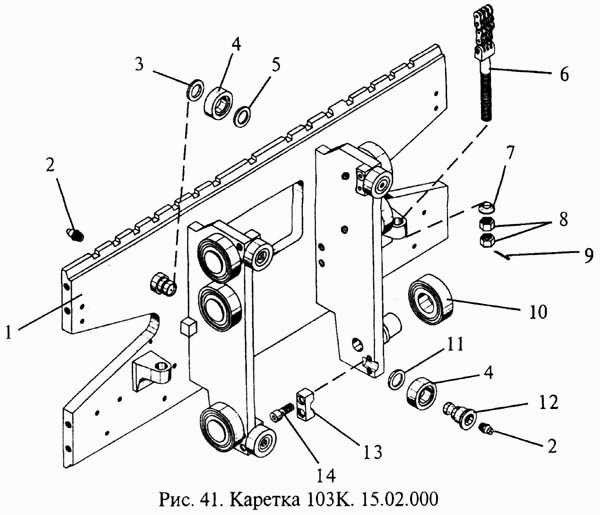 3
4
5
6
2
7
8
9
1
10
11
4
12
2
13
14

Рис. 41. Каретка 103К. 15.02.000