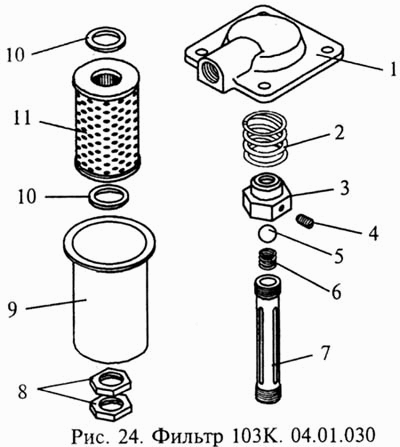 10
1
11
2
10
3
4
5
6
9
7
8
Рис. 24. Фильтр 103К. 04.01.030