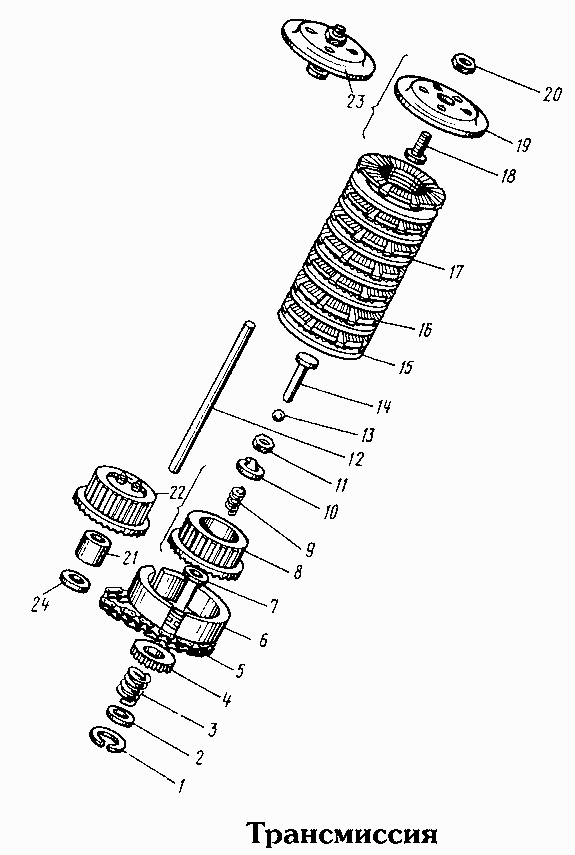 23
20
19
18
17
16
15
14
13
12
11
10
9
8
7
6
5
4
3
2
1
22
21
24

Трансмиссия