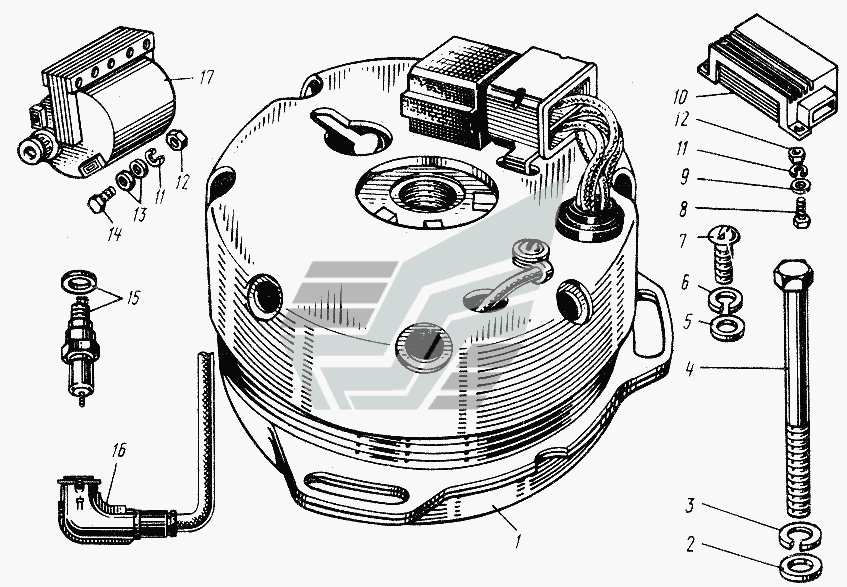 17
12
11
13
14
15
16
1
10
12
11
9
8
7
6
5
4
3
2