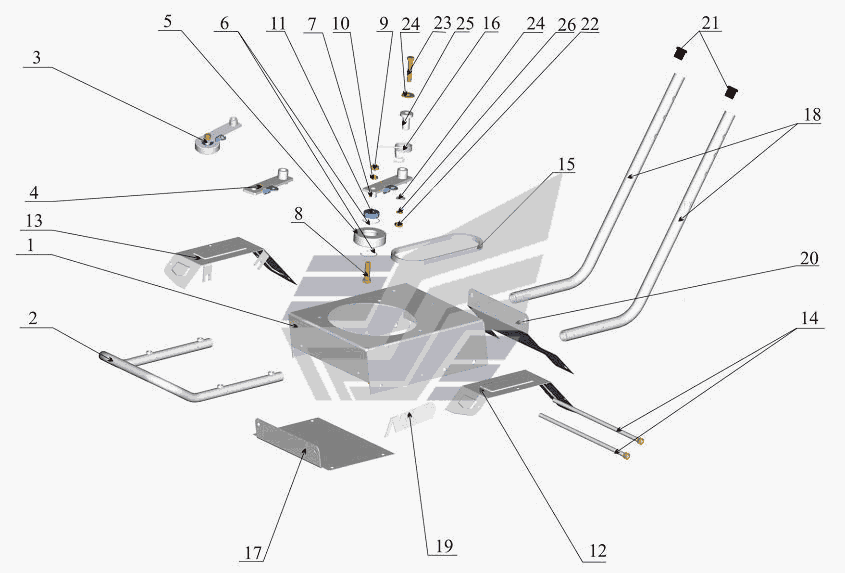 5
6
11
7
10
9
24
23
25
16
24
26
22
21
3
18
4
15
13
8
1
20
2
14
17
19
12