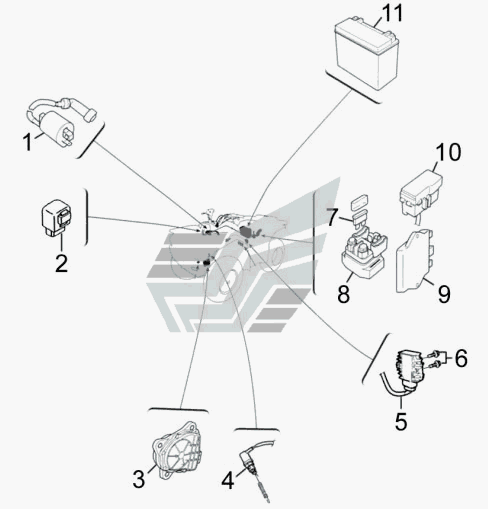 11
1
10
2
7
8
9
6
5
3
4