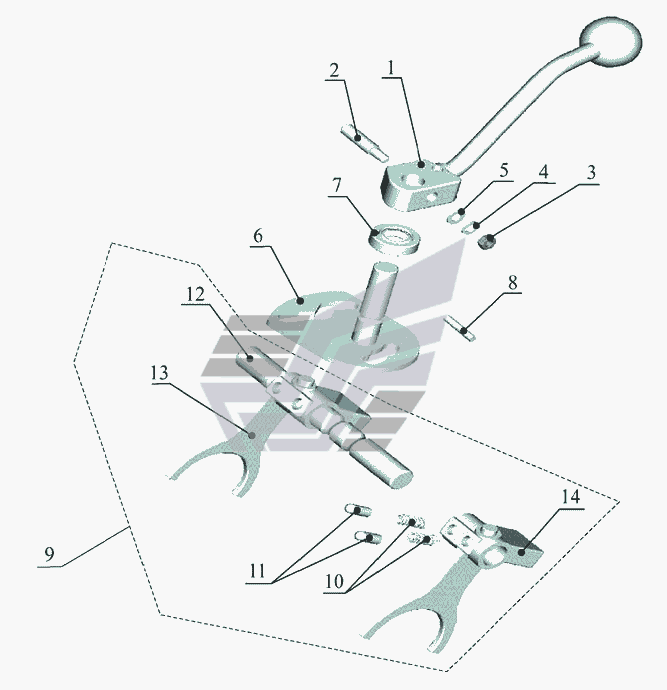 2
1
5
4
3
7
6
8
12
13
14
9
11
10