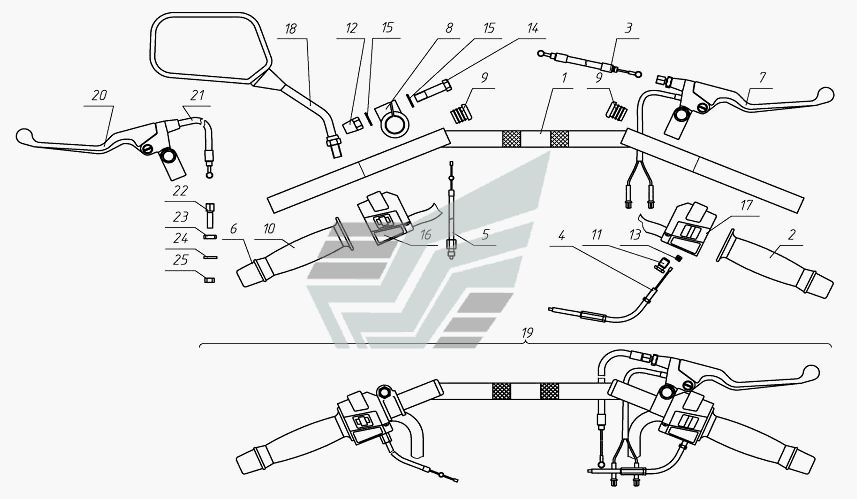 18
12
15
8
15
14
3
20
21
9
1
9
7
22
23
24
25
6
10
16
5
4
11
13
17
2
19