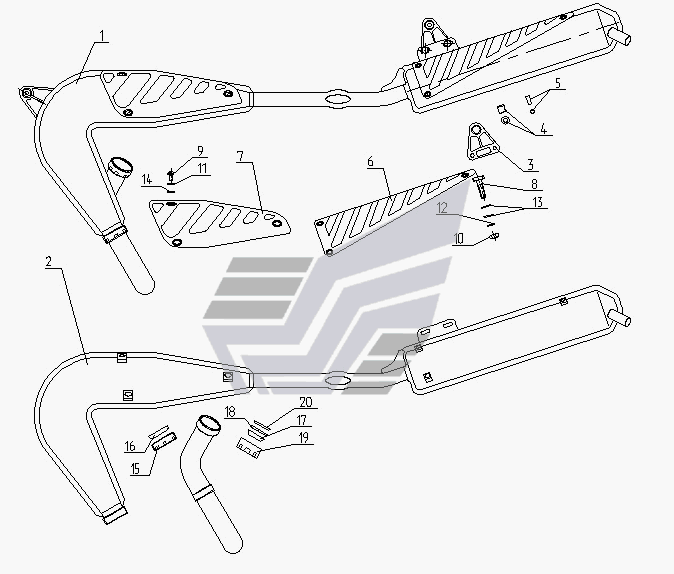 1
5
4
3
9
11
14
7
6
8
13
12
10
2
20
18
17
19
16
15