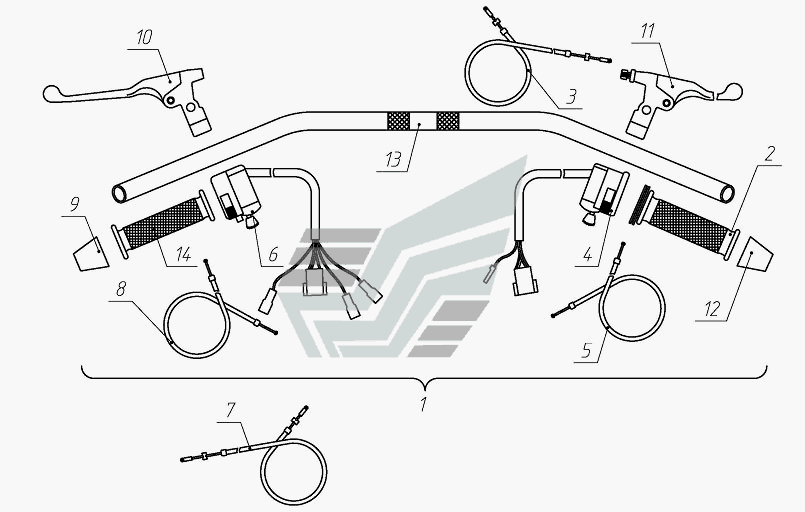 10
3
11
13
2
9
14
6
4
12
8
5
1
7