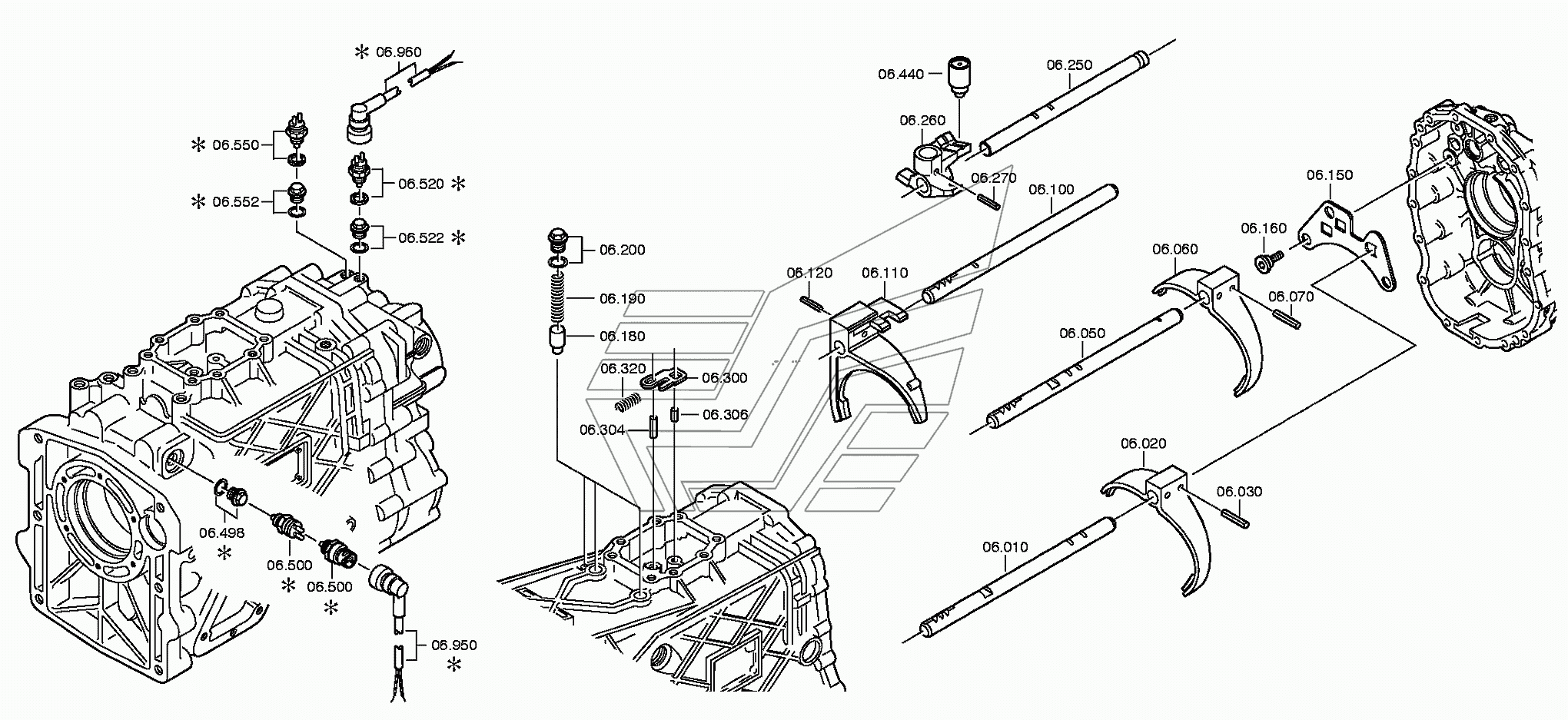 * 06.960
* 06.550
06.520 *
* 06.552
06.522 *
06.498
*
06.500
*
06.500
*
06.950
*
06.200
06.190
06.180
06.320
06.300
06.306
06.304
06.440
06.250
06.260
06.270
06.100
06.120
06.110
06.150
06.160
06.060
06.070
06.050
06.020
06.030
06.010