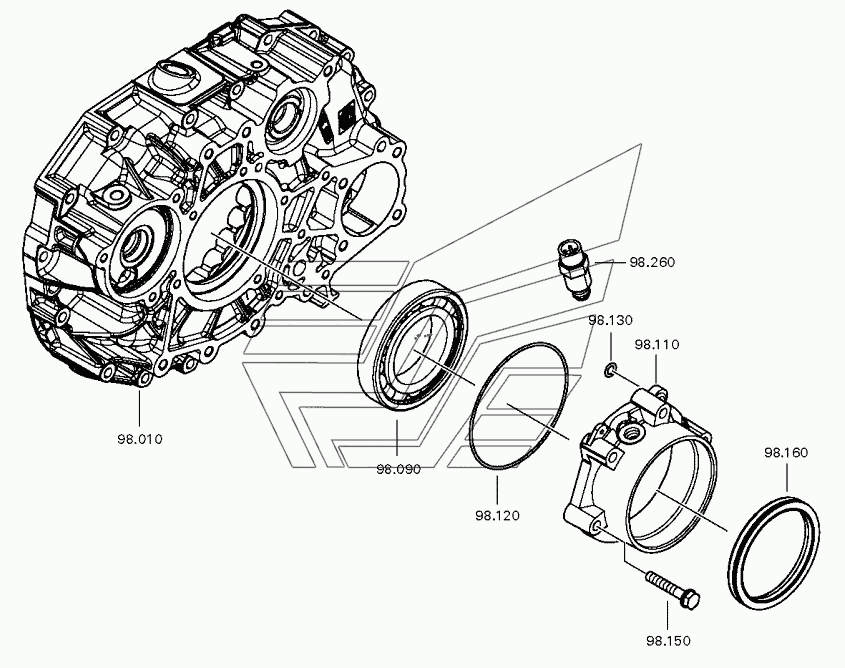 98.260
98.130
98.110
98.010
98.090
98.120
98.160
98.150