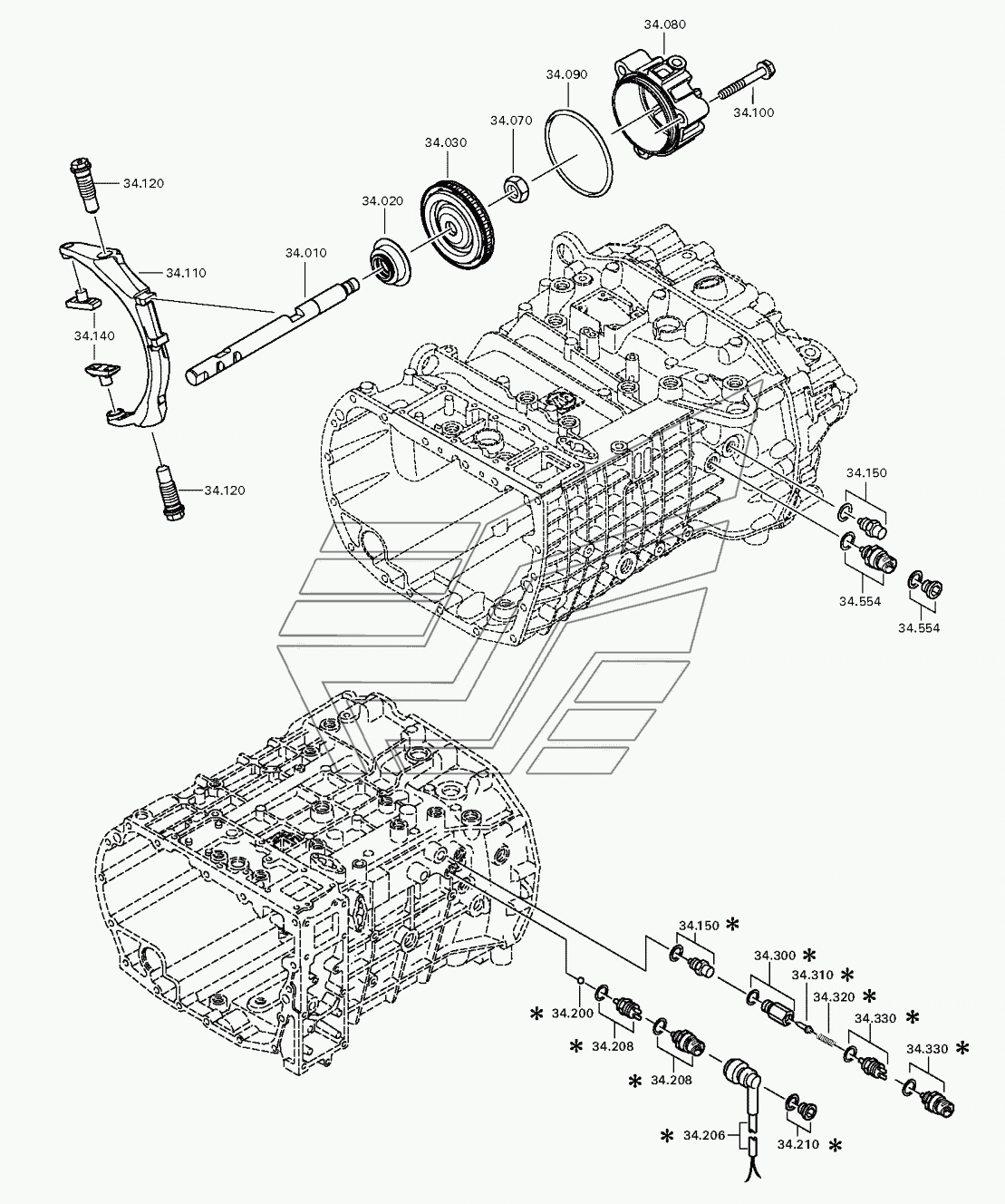 34.080
34.090
34.100
34.070
34.030
34.120
34.020
34.010
34.110
34.140
34.120
34.150
34.554
34.554
34.150 *
34.300 *
34.310 *
34.320 *
34.330 *
34.330 *
* 34.200
* 34.208
* 34.208
* 34.206
34.210 *