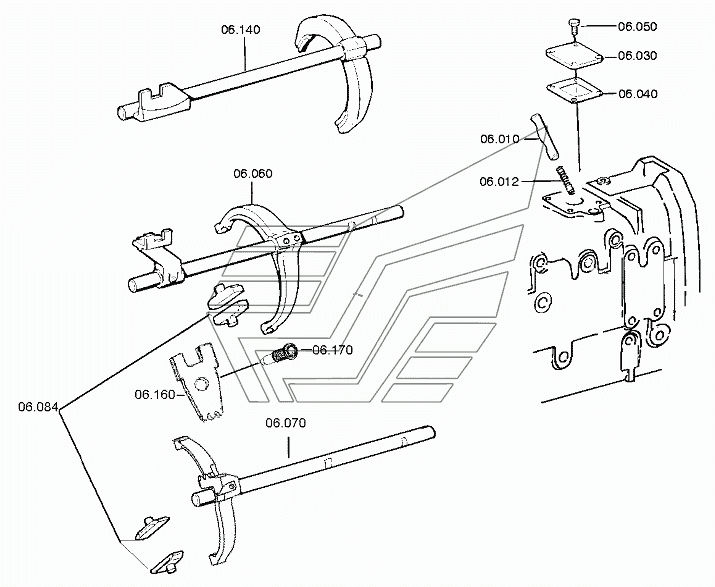 06.140
06.050
06.030
06.040
06.010
06.012
06.060
06.170
06.160
06.084
06.070