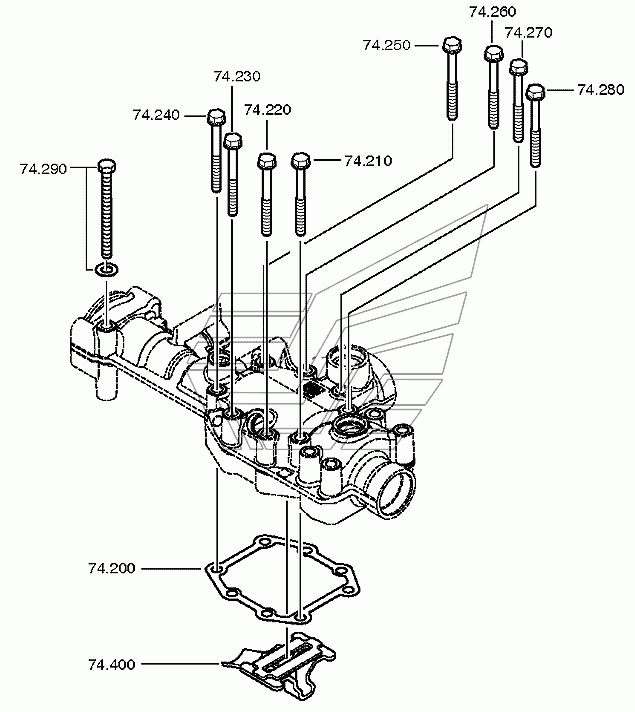 74.260
74.270
74.250
74.280
74.230
74.240
74.220
74.210
74.290
74.200
74.400