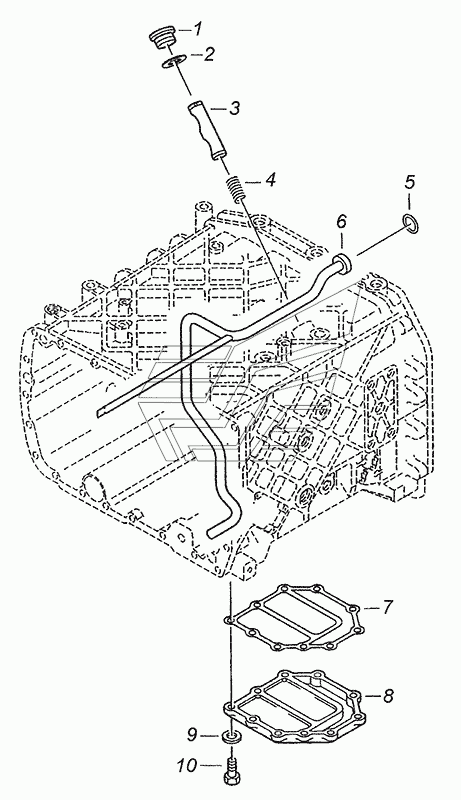 1
2
3
4
5
6
7
8
9
10