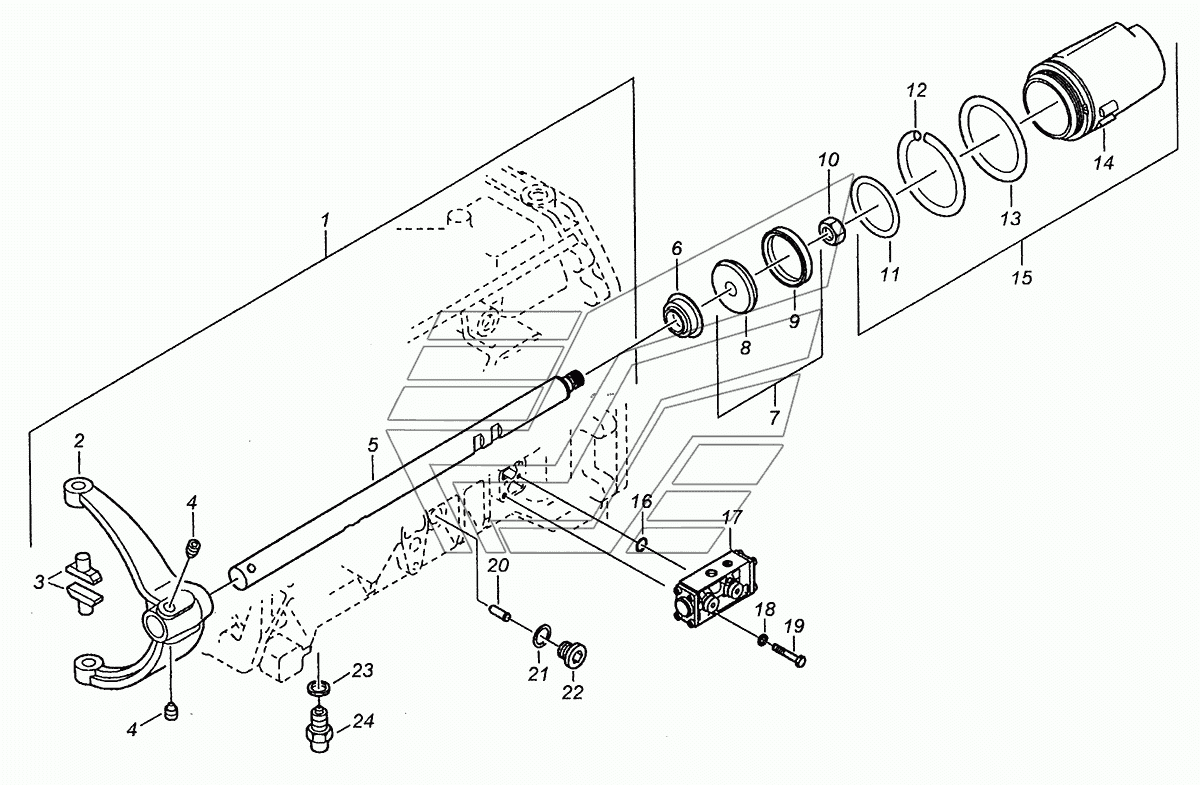 1
2
3
4
4
5
6
7
8
9
10
11
12
13
14
15
16
17
18
19
20
21
22
23
24