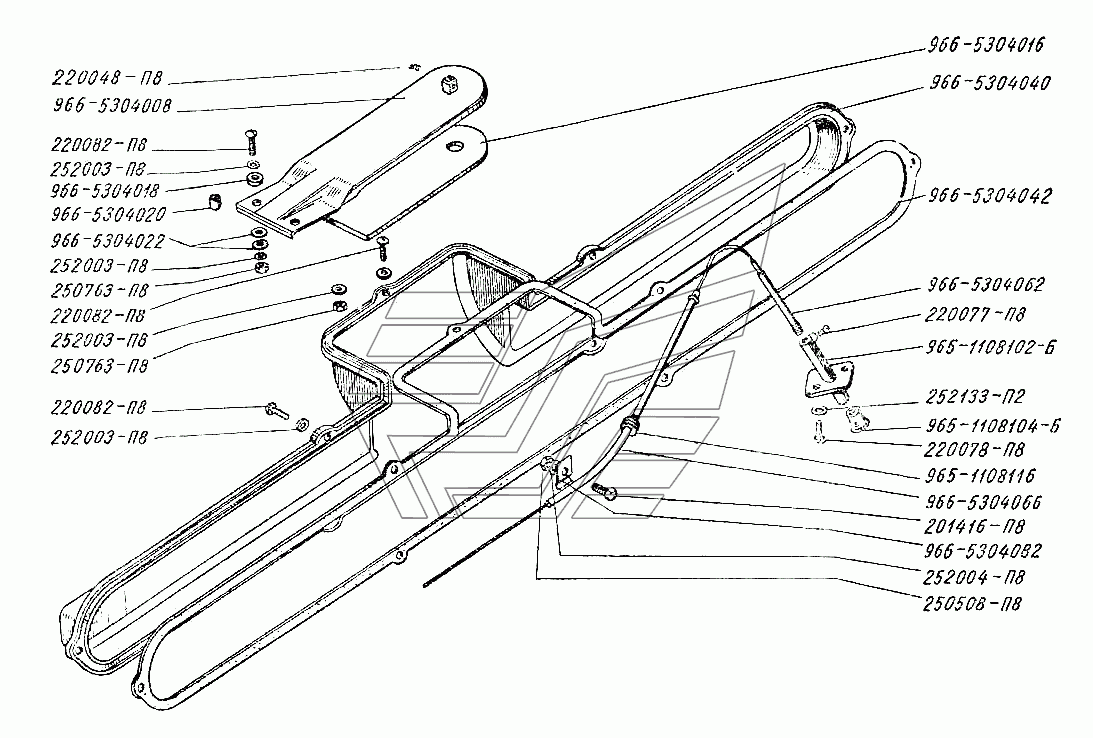 220048-П8
966-5304008
220082-П8
252003-П8
966-5304018
966-5304020
966-5304022
252003-П8
250763-П8
220082-П8
252003-П8
250763-П8
220082-П8
252003-П8
966-5304016
966-5304040
966-5304042
966-5304062
220077-П8
965-1108102-Б
252133-П2
965-1108104-Б
220078-П8
965-1108116
966-5304066
201416-П8
966-5304082
252004-П8
250508-П8