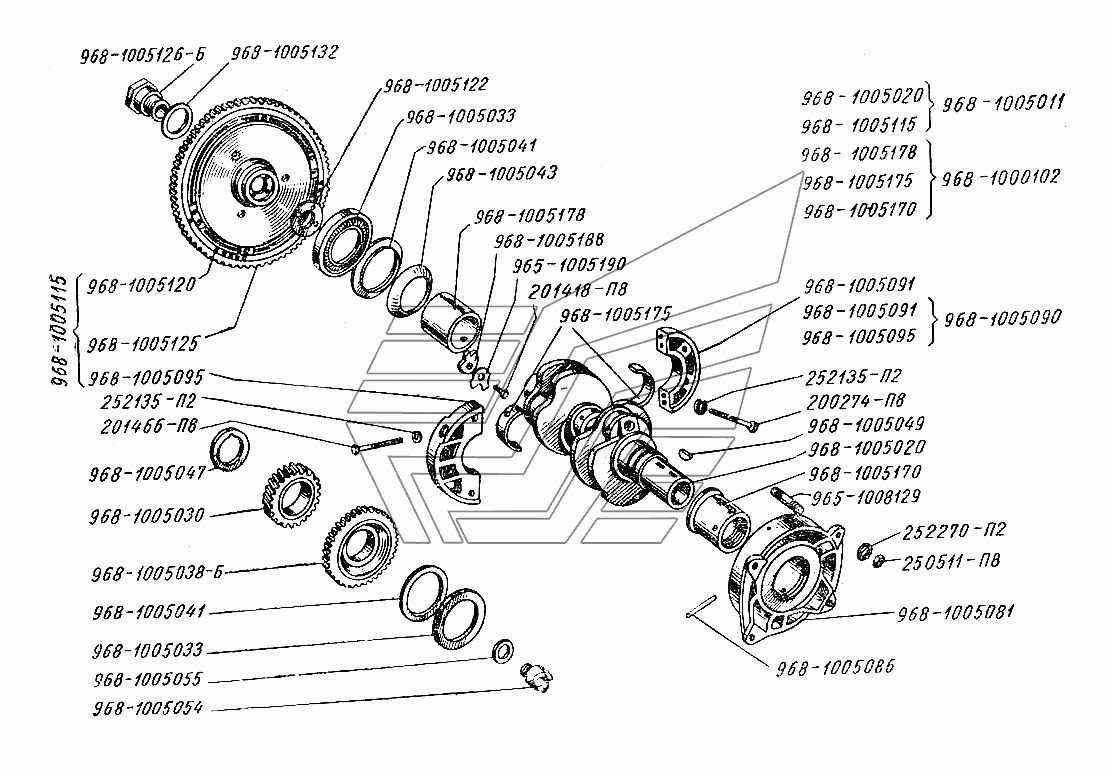 968-1005126-Б
968-1005132
968-1005122
968-1005033
968-1005041
968-1005043
968-1005178
968-1005188
965-1005190
201418-П8
968-1005175
968-1005115
968-1005120
968-1005125
968-1005095
252135-П2
201466-П8
968-1005047
968-1005030
968-1005038-Б
968-1005041
968-1005033
968-1005055
968-1005054
968-1005020
968-1005115
968-1005011
968-1005178
968-1005175
968-1005170
968-1000102
968-1005091
968-1005091
968-1005095
968-1005090
252135-П2
200274-П8
968-1005049
968-1005020
968-1005170
965-1008129
252270-П2
250511-П8
968-1005081
968-1005086