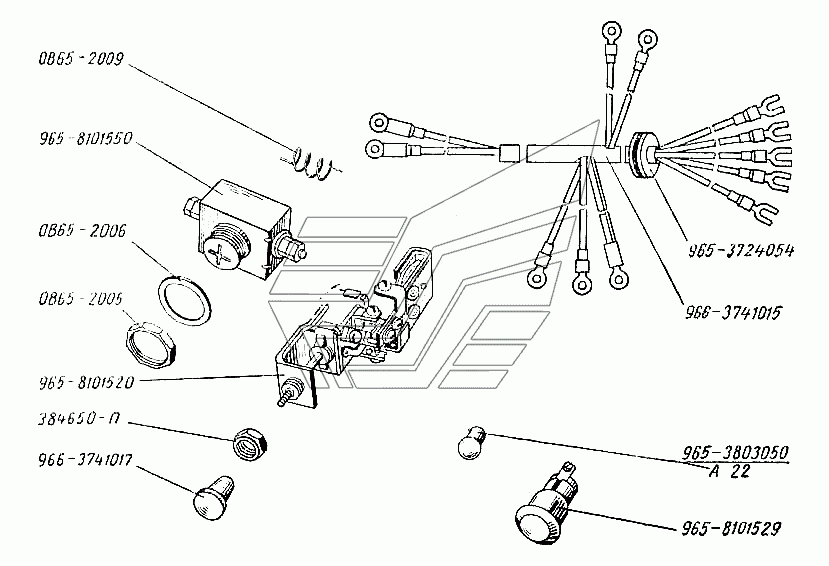 0В65-2009
965-8101550
0В65-2006
0В65-2005
965-8101520
384650-П
966-3741017
965-3724054
966-3741015
965-3803050
А 22
965-8101529