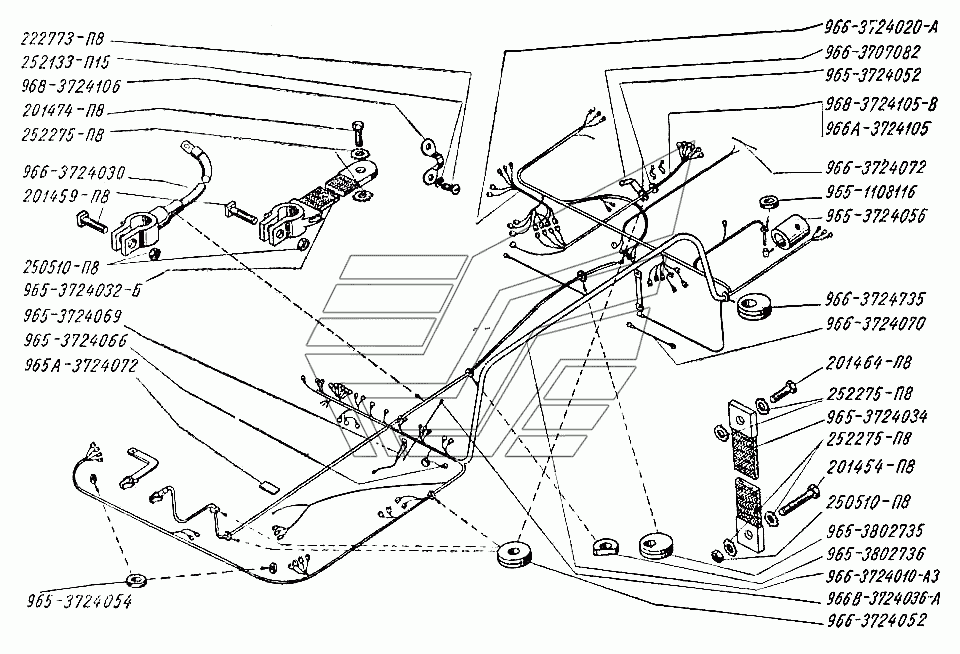 222773-П8
252133-П15
968-3724106
201474-П8
252275-П8
966-3724030
201459-П8
250510-П8
965-3724032-Б
965-3724069
965-3724066
965А-3724072
965-3724054
966-3724020-А
966-3707082
965-3724052
968-3724105-В
966А-3724105
966-3724072
965-1108116
965-3724056
966-3724735
966-3724070
201464-П8
252275-П8
965-3724034
252275-П8
201454-П8
250510-П8
965-3802735
965-3802736
966-3724010-А3
966В-3724036-А
966-3724052