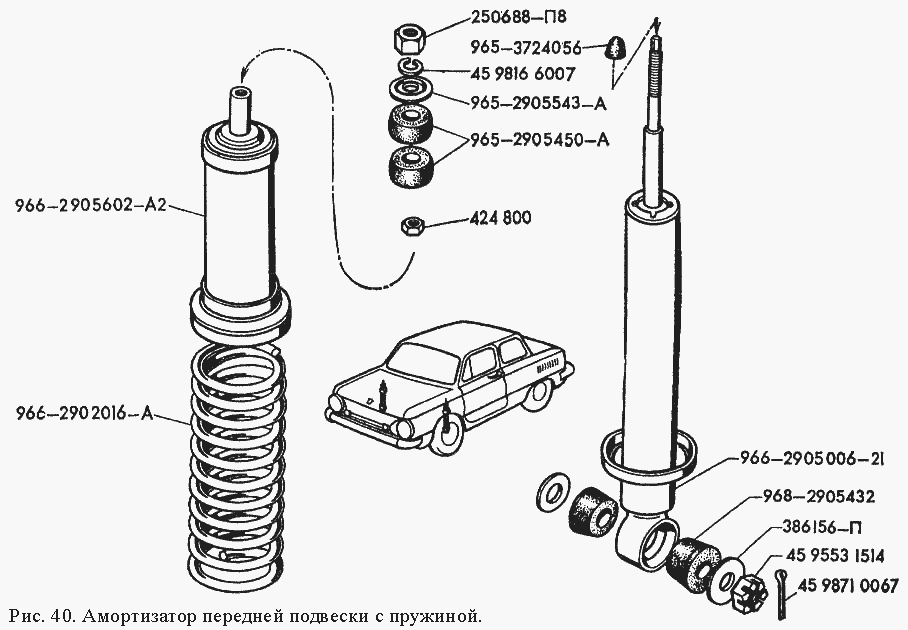 250688–П8
965–3724056
45 9816 6007
965–2905543–А
965–2905450–А
966–2905602–А2
424 800
966–2902016–А
966–2905006–21
968–2905432
386156–П
45 9553 1514
45 9871 0067

Рис. 40. Амортизатор передней подвески с пружиной.