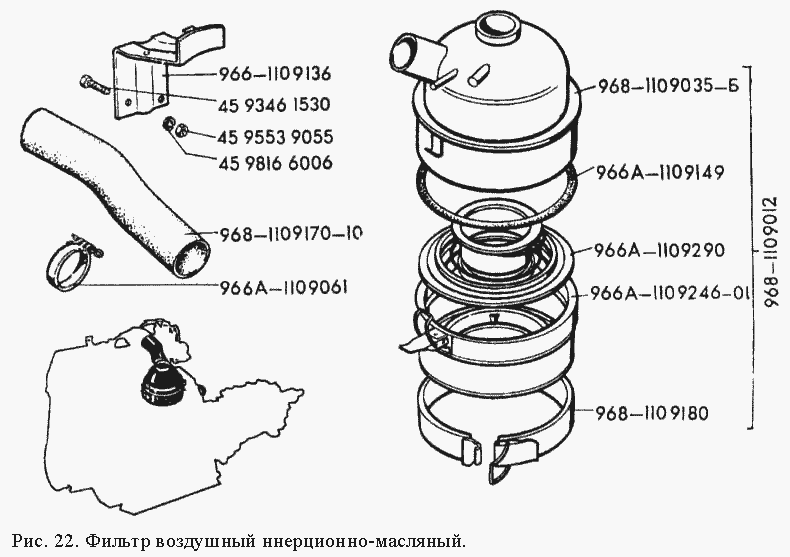 966–1109136
45 9346 1530
45 9553 9055
45 9816 6006
968–1109170–10
966А–1109061
968–1109035–Б
966А–1109149
966А–1109290
966А–1109246–01
968–1109180
968–1109012

Рис. 22. Фильтр воздушный инерционно-масляный.