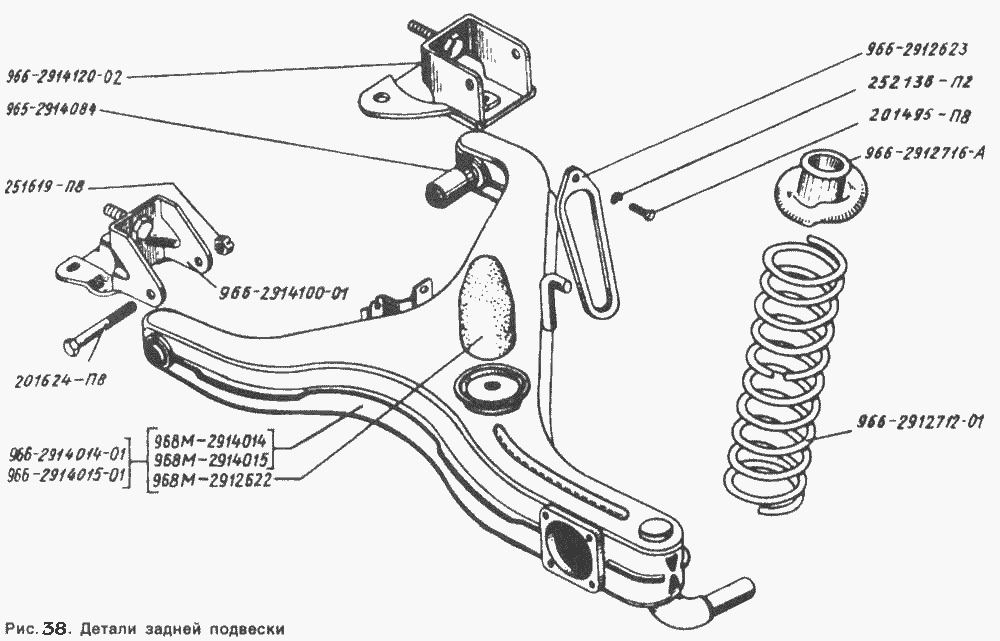 966-2914120-02
965-2914084
251619-П8
966-2914100-01
201624-П8
966-2914014-01
966-2914015-01
968М-2914014
968М-2914015
968М-2912622
966-2912623
252138-П2
201495-П8
966-2912716-А
966-2912712-01

Рис. 38. Детали задней подвески