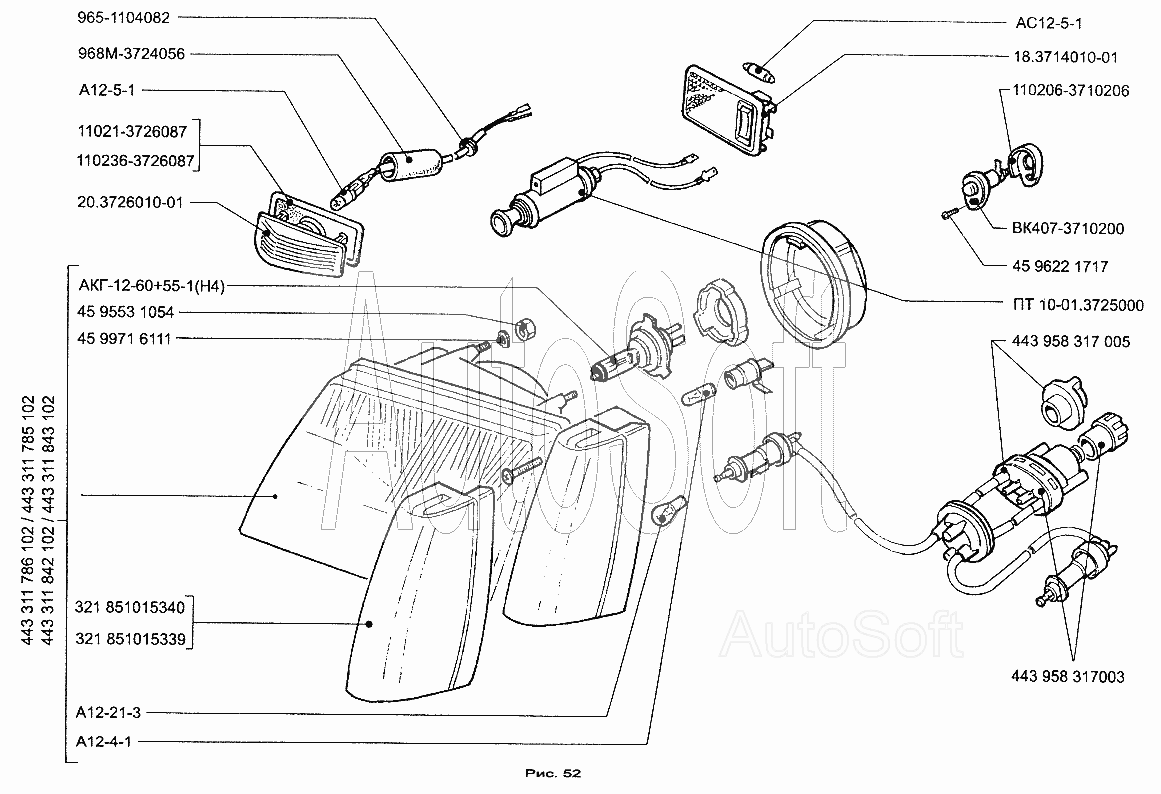 965-1104082
968М-3724056
А12-5-1
11021-3726087
110236-3726087
20.3726010-01
АКГ-12-60+55-1(Н4)
45 9553 1054
45 9971 6111
443 311 786 102 / 443 311 785 102
443 311 842 102 / 443 311 843 102
321 851015340
321 851015339
А12-21-3
А12-4-1
АС12-5-1
18.3714010-01
110206-3710206
ВК407-3710200
45 9622 1717
ПТ 10-01.3725000
443 958 317 005
443 958 317003
AutoSoft
AutoSoft
Рис. 52