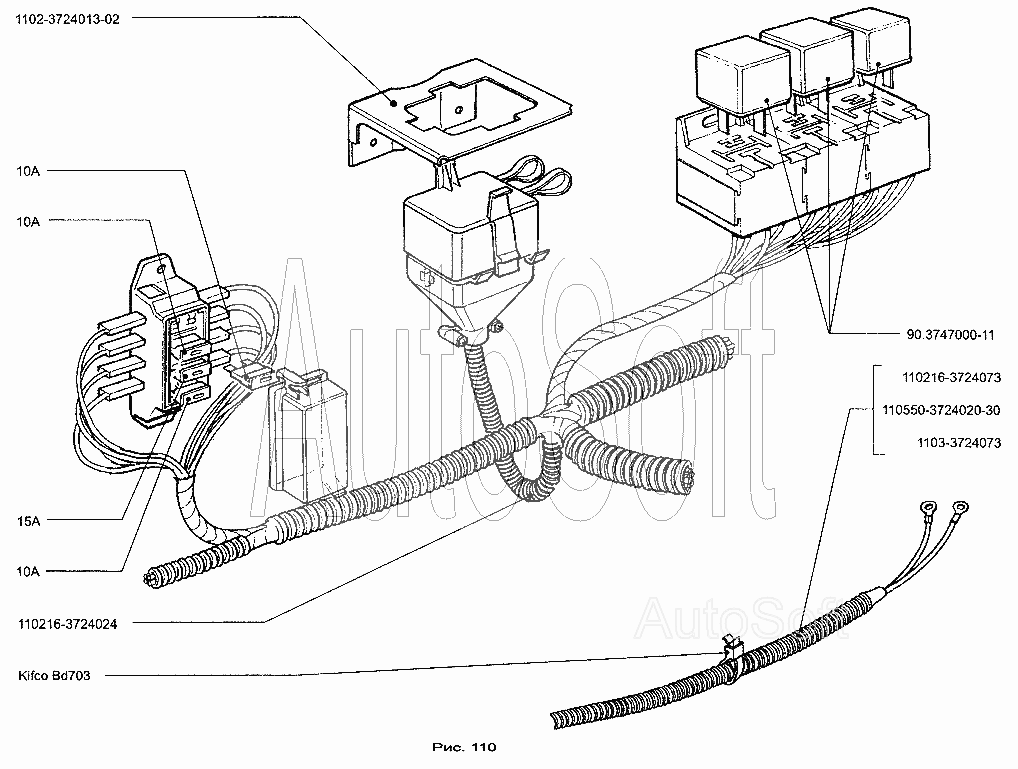 1102-3724013-02

10A

10A

15A

10A

110216-3724024

Kifco Bd703

90.3747000-11

110216-3724073
110550-3724020-30
1103-3724073

AutoSoft

AutoSoft

Рис. 110