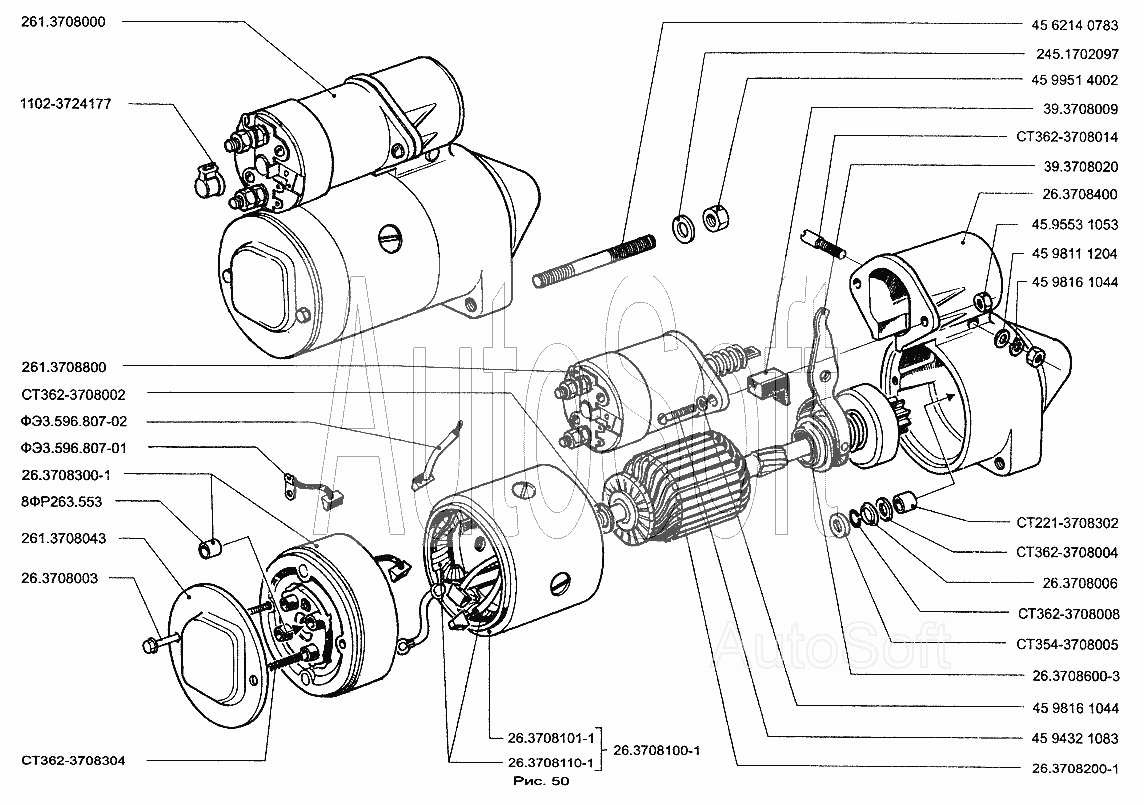 261.3708000

1102-3724177

261.3708800

СТ362-3708002

ФЭ3.596.807-02

ФЭ3.596.807-01

26.3708300-1

8ФР263.553

261.3708043

26.3708003

СТ362-3708304

45 6214 0783

245.1702097

45 9951 4002

39.3708009

СТ362-3708014

39.3708020

26.3708400

45.9553 1053

45 9811 1204

45 9816 1044

СТ221-3708302

СТ362-3708004

26.3708006

СТ362-3708008

СТ354-3708005

26.3708600-3

45 9816 1044

45 9432 1083

26.3708200-1

26.3708101-1

26.3708110-1

26.3708100-1

Рис. 50

AutoSoft

AutoSoft