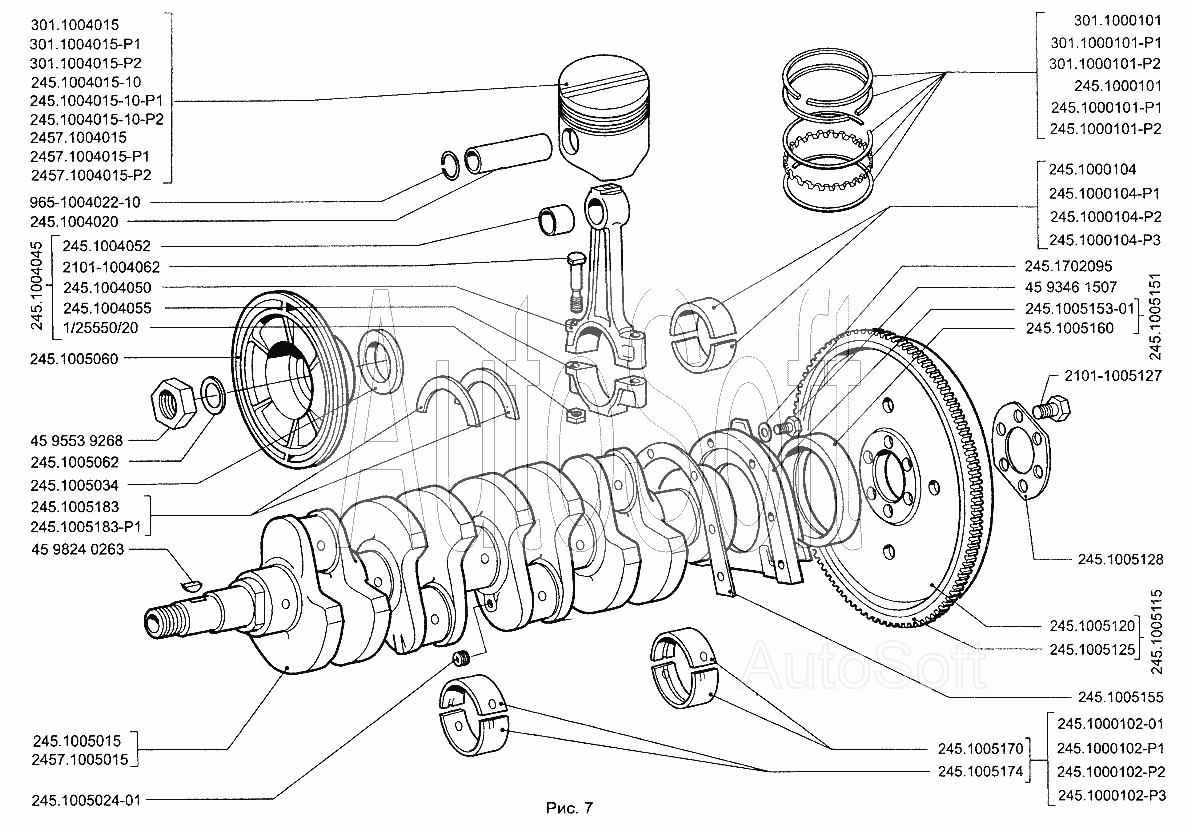 301.1004015
301.1004015-P1
301.1004015-P2
245.1004015-10
245.1004015-10-P1
245.1004015-10-P2
2457.1004015
2457.1004015-P1
2457.1004015-P2

965-1004022-10
245.1004020

245.1004045
245.1004052
2101-1004062
245.1004050
245.1004055
1/25550/20

245.1005060

45 9553 9268
245.1005062
245.1005034
245.1005183
245.1005183-P1
45 9824 0263

245.1005015
2457.1005015

245.1005024-01

301.1000101
301.1000101-P1
301.1000101-P2
245.1000101
245.1000101-P1
245.1000101-P2

245.1000104
245.1000104-P1
245.1000104-P2
245.1000104-P3

245.1702095
45 9346 1507
245.1005153-01
245.1005160
245.1005151

2101-1005127

245.1005128

245.1005120
245.1005125
245.1005115

245.1005155

245.1005170
245.1005174

245.1000102-01
245.1000102-P1
245.1000102-P2
245.1000102-P3

AutoSoft
AutoSoft

Рис. 7