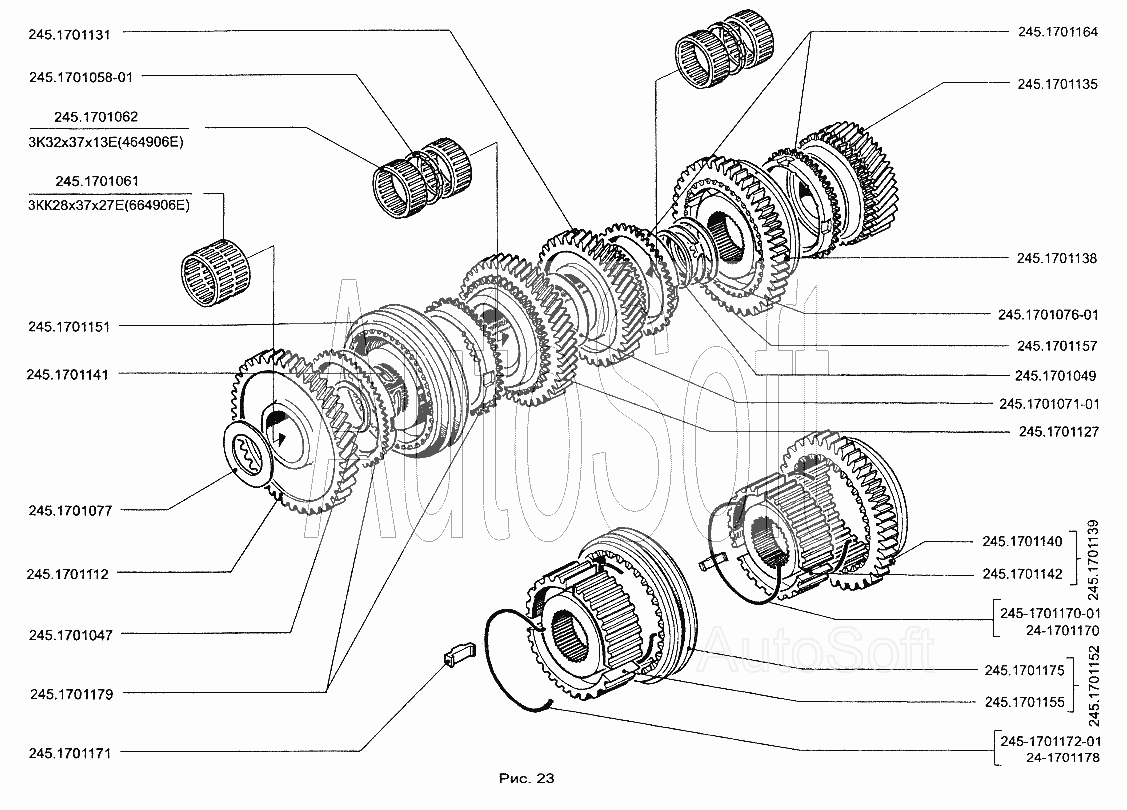 245.1701131

245.1701058-01

245.1701062
3К32х37х13Е(464906Е)

245.1701061
3КК28х37х27Е(664906Е)

245.1701151

245.1701141

245.1701077

245.1701112

245.1701047

245.1701179

245.1701171

245.1701164

245.1701135

245.1701138

245.1701076-01

245.1701157

245.1701049

245.1701071-01

245.1701127

245.1701140

245.1701142

245.1701139

245-1701170-01
24-1701170

245.1701175

245.1701155

245.1701152

245-1701172-01
24-1701178

AutoSoft

AutoSoft

Рис. 23