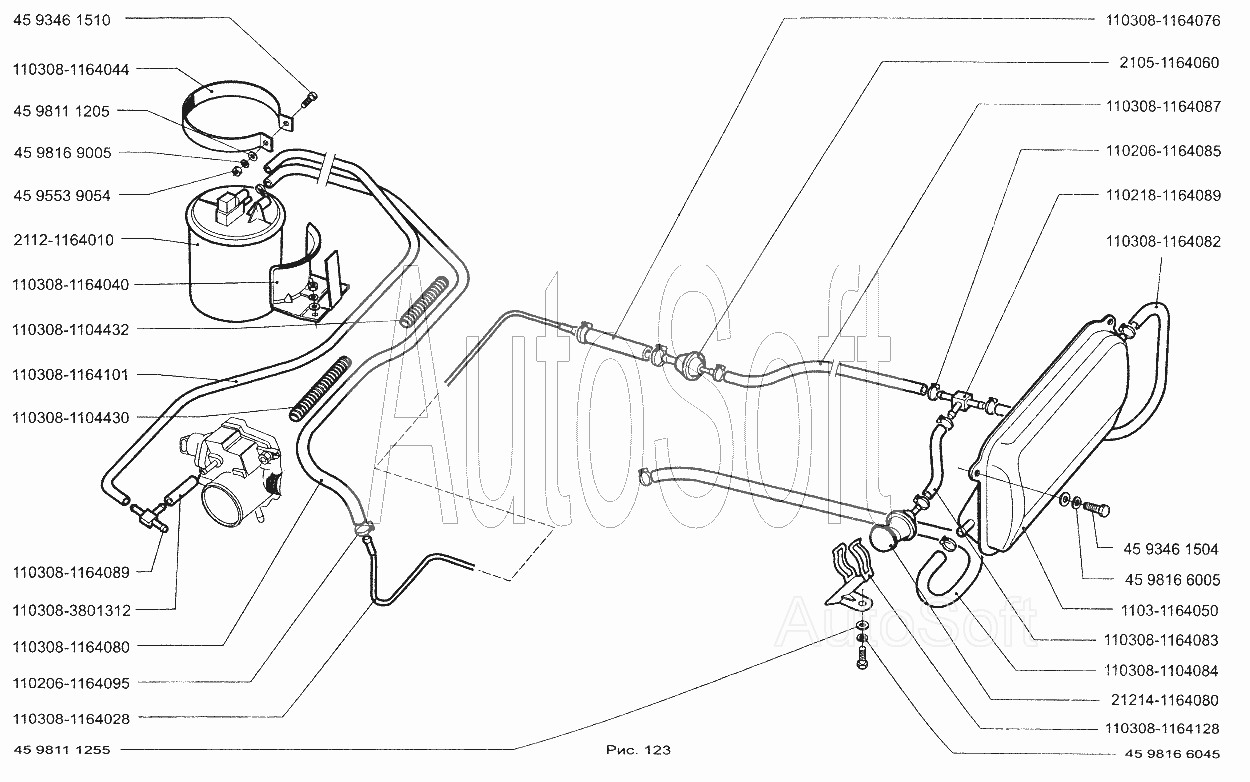 45 9346 1510
110308-1164044
45 9811 1205
45 9816 9005
45 9553 9054
2112-1164010
110308-1164040
110308-1104432
110308-1164101
110308-1104430
110308-1164089
110308-3801312
110308-1164080
110206-1164095
110308-1164028
45 9811 1255

110308-1164076
2105-1164060
110308-1164087
110206-1164085
110218-1164089
110308-1164082
45 9346 1504
45 9816 6005
1103-1164050
110308-1164083
110308-1104084
21214-1164080
110308-1164128
45 9816 6045

AutoSoft
AutoSoft

Рис. 123