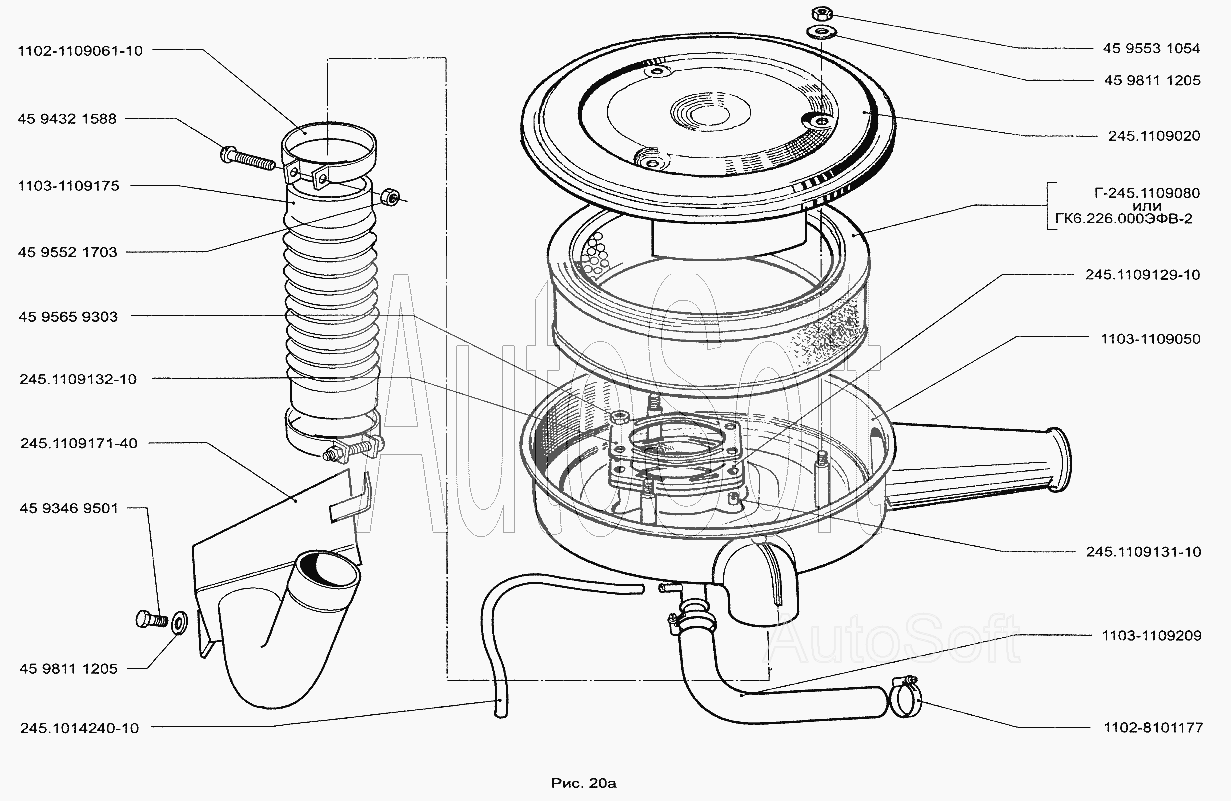 1102-1109061-10
45 9432 1588
1103-1109175
45 9552 1703
45 9565 9303
245.1109132-10
245.1109171-40
45 9346 9501
45 9811 1205
245.1014240-10

45 9553 1054
45 9811 1205
245.1109020
Г-245.1109080
или
ГК6.226.000ЭФВ-2
245.1109129-10
1103-1109050
245.1109131-10
1103-1109209
1102-8101177

AutoSoft
AutoSoft

Рис. 20а