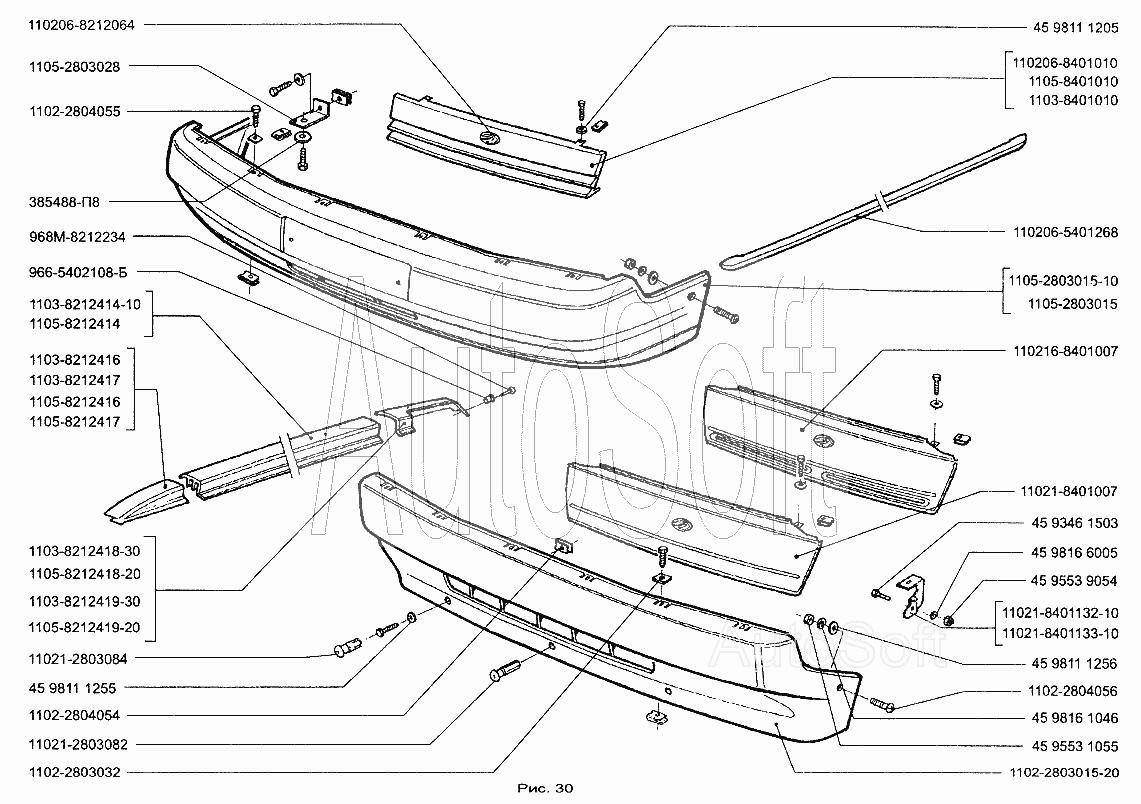 110206-8212064
1105-2803028
1102-2804055
385488-П8
968М-8212234
966-5402108-Б
1103-8212414-10
1105-8212414
1103-8212416
1103-8212417
1105-8212416
1105-8212417
1103-8212418-30
1105-8212418-20
1103-8212419-30
1105-8212419-20
11021-2803084
45 9811 1255
1102-2804054
11021-2803082
1102-2803032
45 9811 1205
110206-8401010
1105-8401010
1103-8401010
110206-5401268
1105-2803015-10
1105-2803015
110216-8401007
11021-8401007
45 9346 1503
45 9816 6005
45 9553 9054
11021-8401132-10
11021-8401133-10
45 9811 1256
1102-2804056
45 9816 1046
45 9553 1055
1102-2803015-20
AutoSoft
AutoSoft
Рис. 30