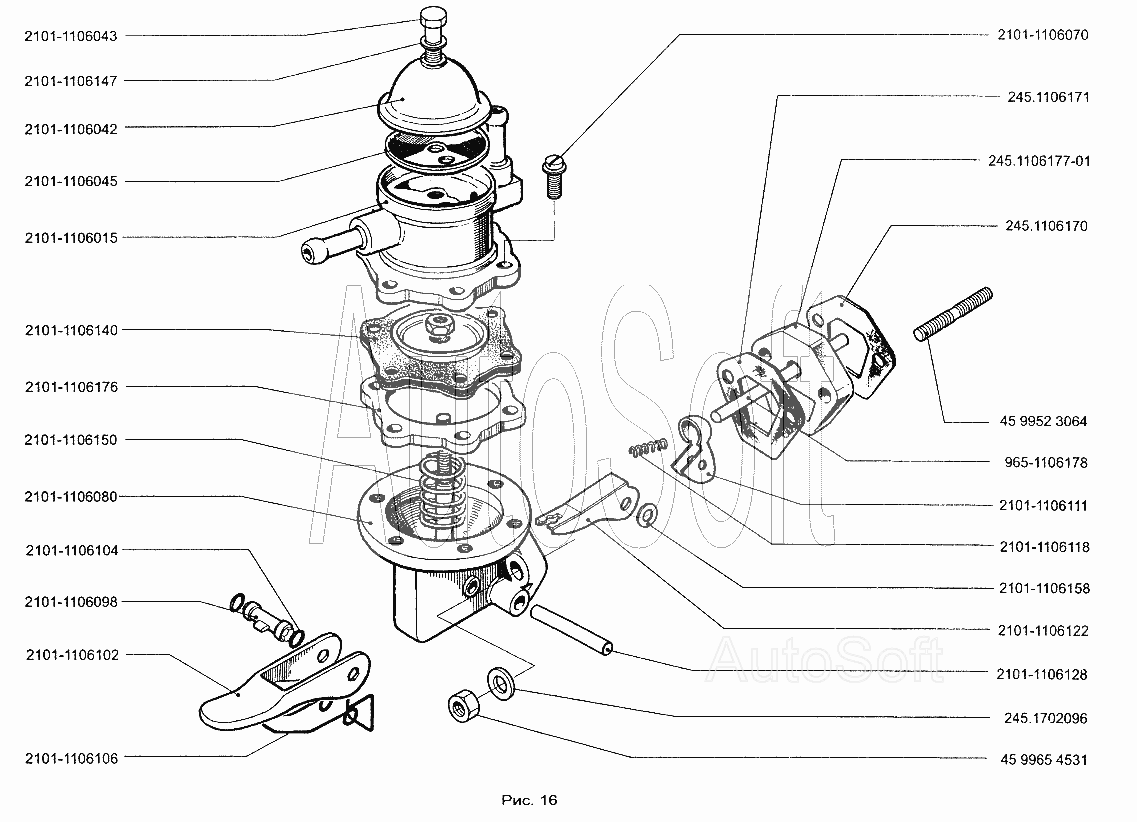 2101-1106043
2101-1106147
2101-1106042
2101-1106045
2101-1106015
2101-1106140
2101-1106176
2101-1106150
2101-1106080
2101-1106104
2101-1106098
2101-1106102
2101-1106106

2101-1106070
245.1106171
245.1106177-01
245.1106170
45 9952 3064
965-1106178
2101-1106111
2101-1106118
2101-1106158
2101-1106122
2101-1106128
245.1702096
45 9965 4531

AutoSoft
AutoSoft

Рис. 16