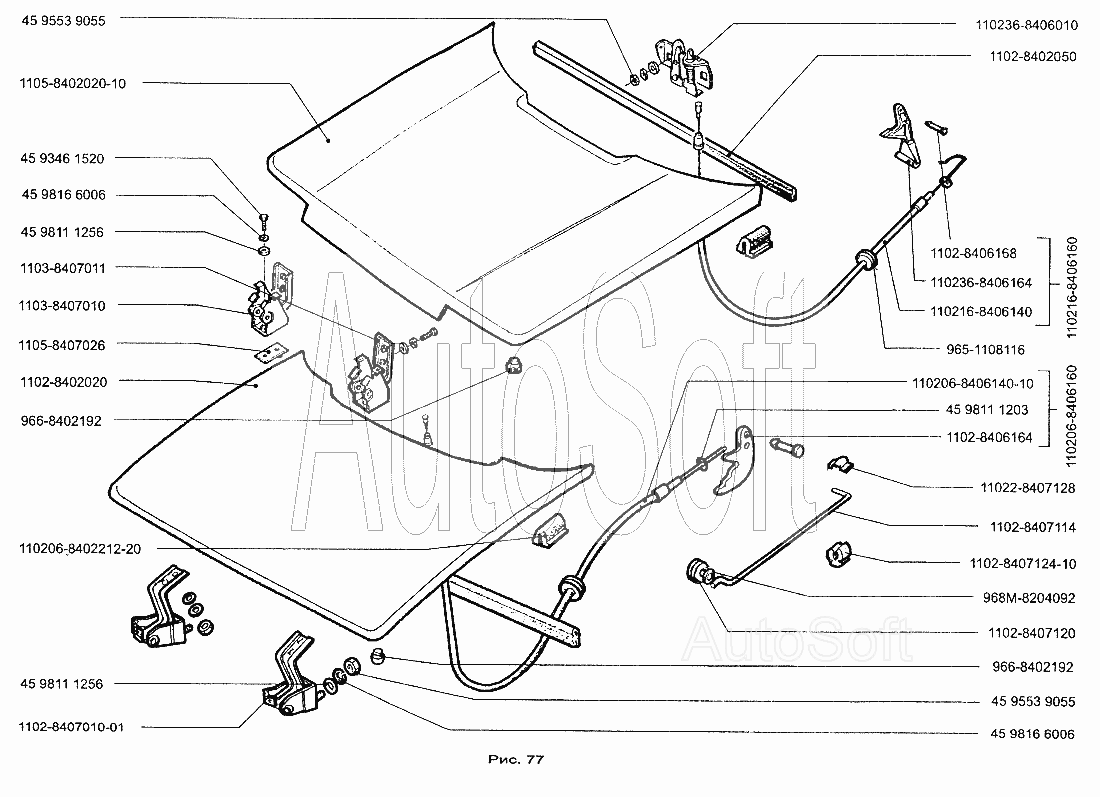 45 9553 9055
1105-8402020-10
45 9346 1520
45 9816 6006
45 9811 1256
1103-8407011
1103-8407010
1105-8407026
1102-8402020
966-8402192
110206-8402212-20
45 9811 1256
1102-8407010-01

110236-8406010
1102-8402050
1102-8406168
110236-8406164
110216-8406140
110216-8406160
965-1108116
110206-8406140-10
45 9811 1203
1102-8406164
110206-8406160
11022-8407128
1102-8407114
1102-8407124-10
968M-8204092
1102-8407120
966-8402192
45 9553 9055
45 9816 6006

AutoSoft
AutoSoft

Рис. 77