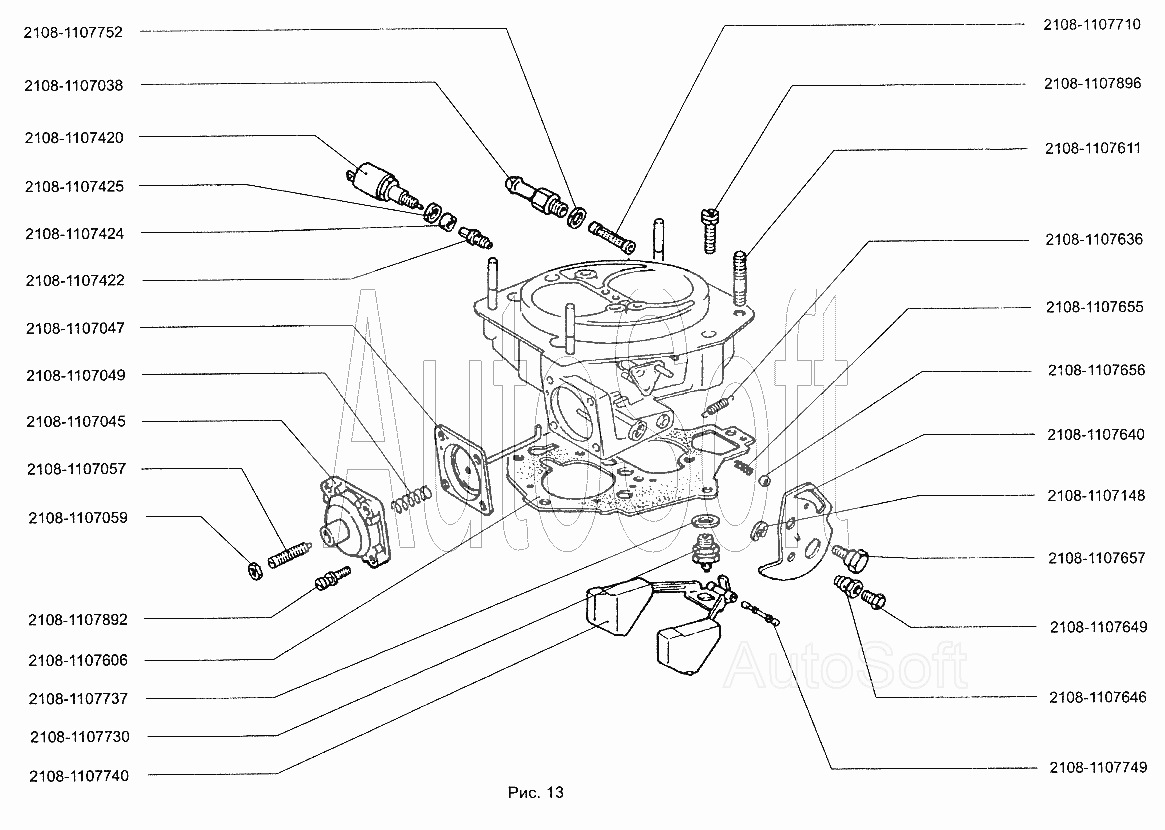 2108-1107752
2108-1107038
2108-1107420
2108-1107425
2108-1107424
2108-1107422
2108-1107047
2108-1107049
2108-1107045
2108-1107057
2108-1107059
2108-1107892
2108-1107606
2108-1107737
2108-1107730
2108-1107740

2108-1107710
2108-1107896
2108-1107611
2108-1107636
2108-1107655
2108-1107656
2108-1107640
2108-1107148
2108-1107657
2108-1107649
2108-1107646
2108-1107749

AutoSoft
AutoSoft

Рис. 13