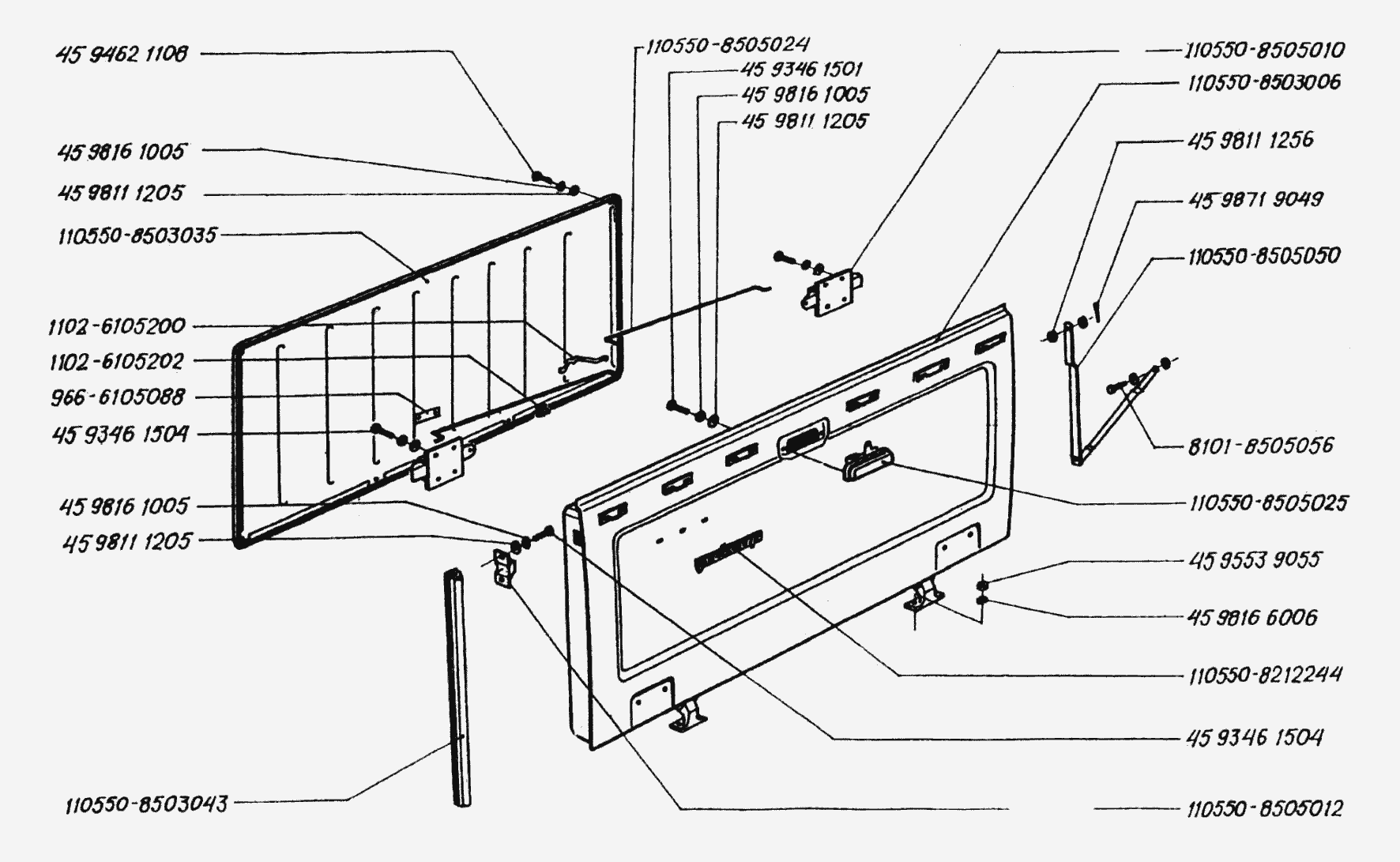 45 9462 1108
45 9816 1005
45 9811 1205
110550-8503035
1102-6105200
1102-6105202
966-6105088
45 9346 1504
45 9816 1005
45 9811 1205
110550-8503043
110550-8505024
45 9346 1501
45 9816 1005
45 9811 1205
110550-8505010
110550-8503006
45 9811 1256
45 9871 9049
110550-8505050
8101-8505056
110550-8505025
45 9553 9055
45 9816 6006
110550-8212244
45 9346 1504
110550-8505012