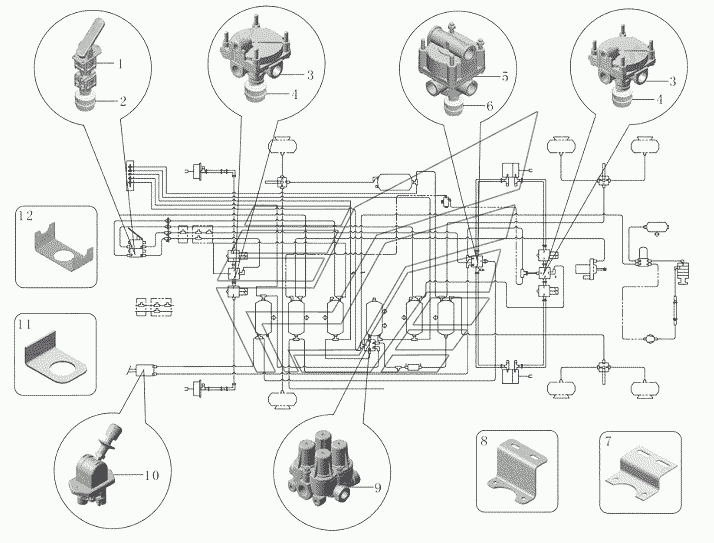 1
2
3
4
5
6
3
4
12
11
10
9
8
7