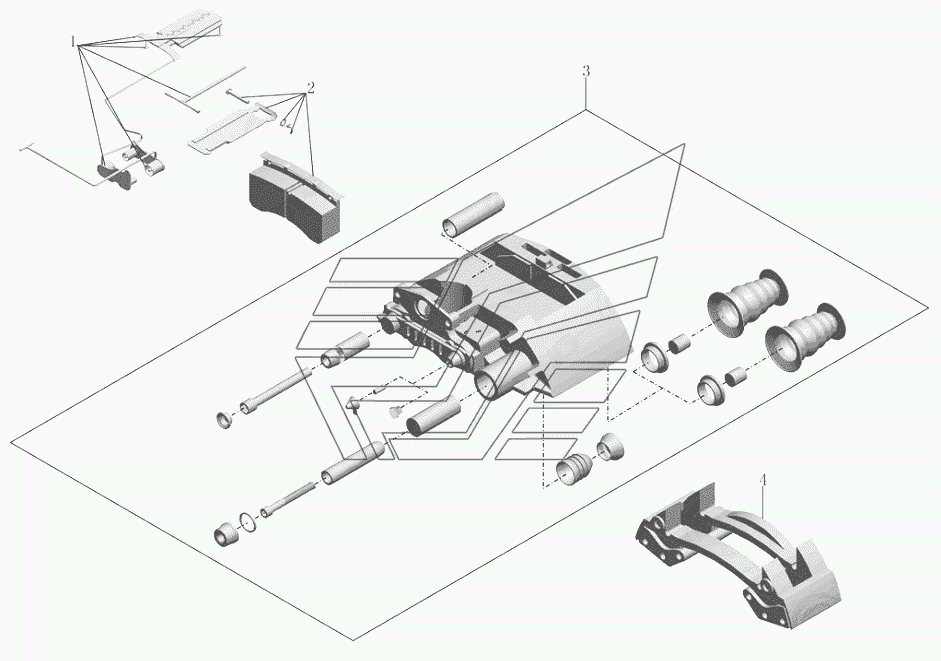 1
2
3
4