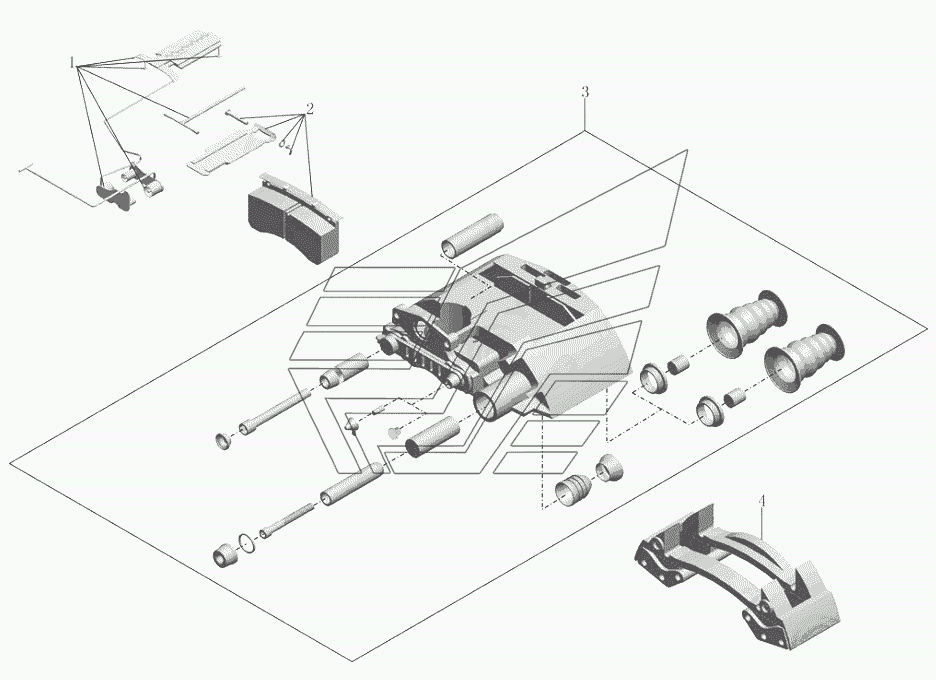 1
2
3
4