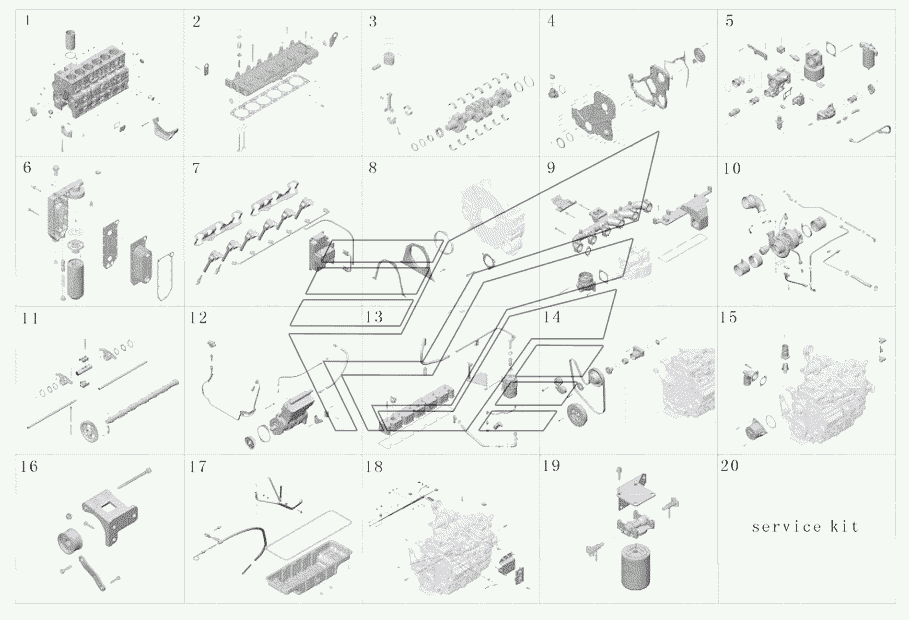 1
2
3
4
5
6
7
8
9
10
11
12
13
14
15
16
17
18
19
20
service kit