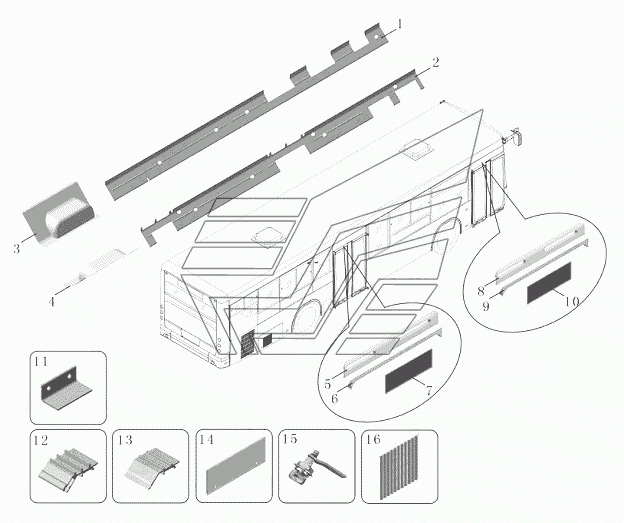 1
2
3
4
8
9
10
5
6
7
11
12
13
14
15
16