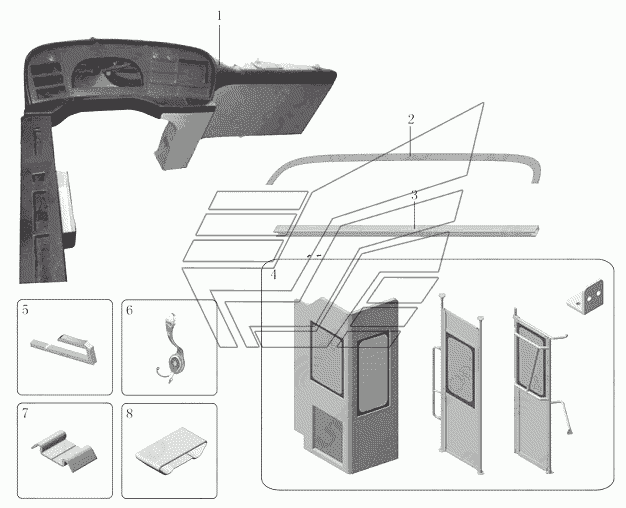 1
2
3
4
5
6
7
8