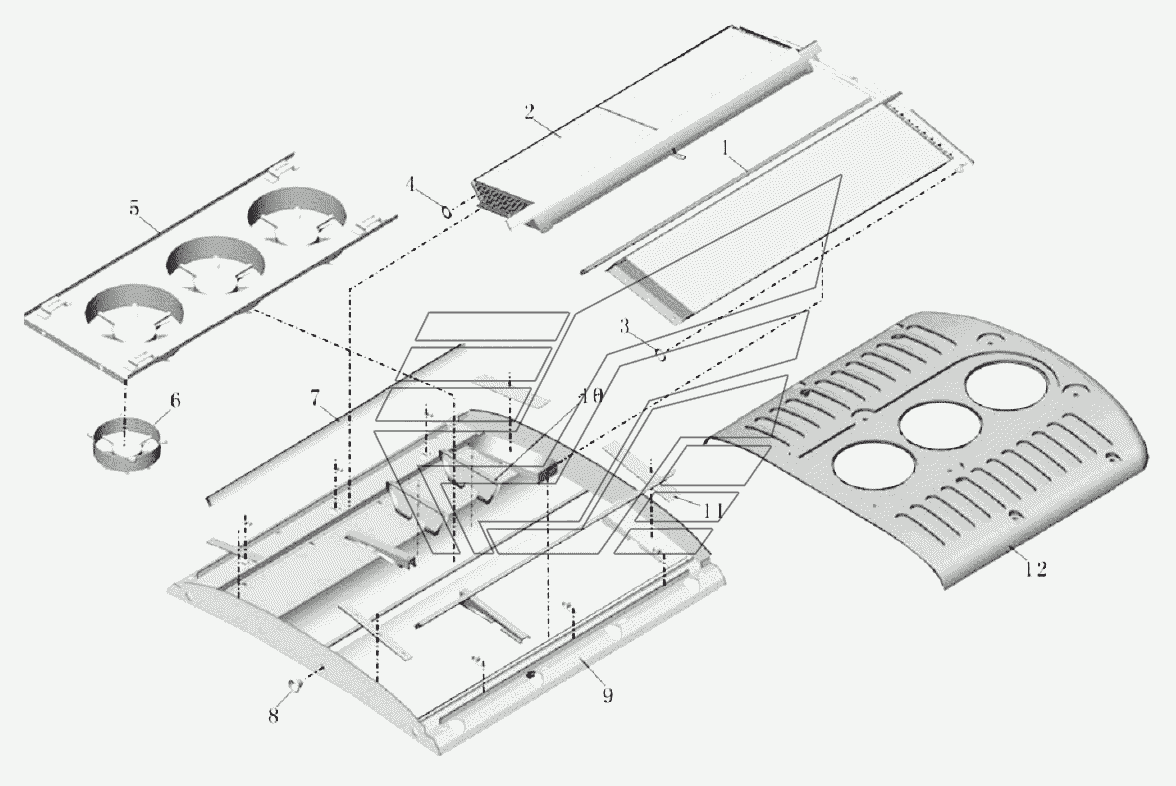 2
1
4
5
3
6
7
10
11
12
8
9